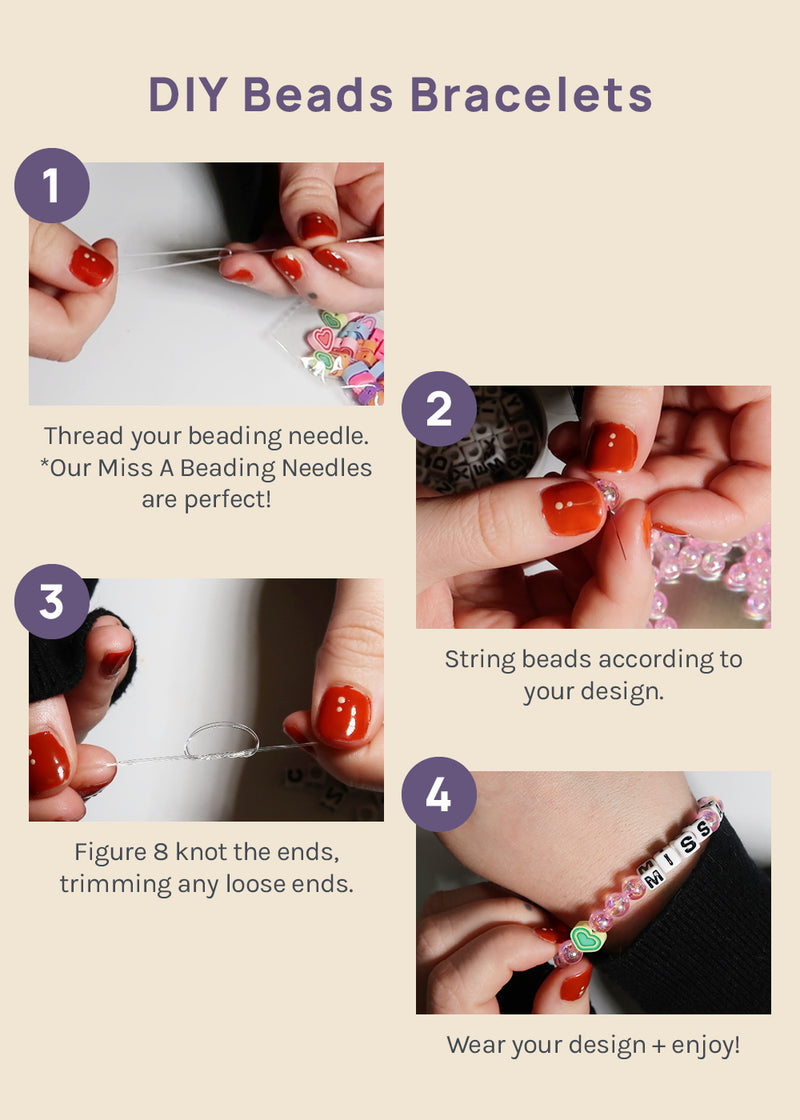 DIY Beads Bracelets

1

Thread your beading needle. *Our Miss A Beading Needles are perfect!

2

String beads according to your design.

3

Figure 8 knot the ends, trimming any loose ends.

4

MISS

Wear your design + enjoy!