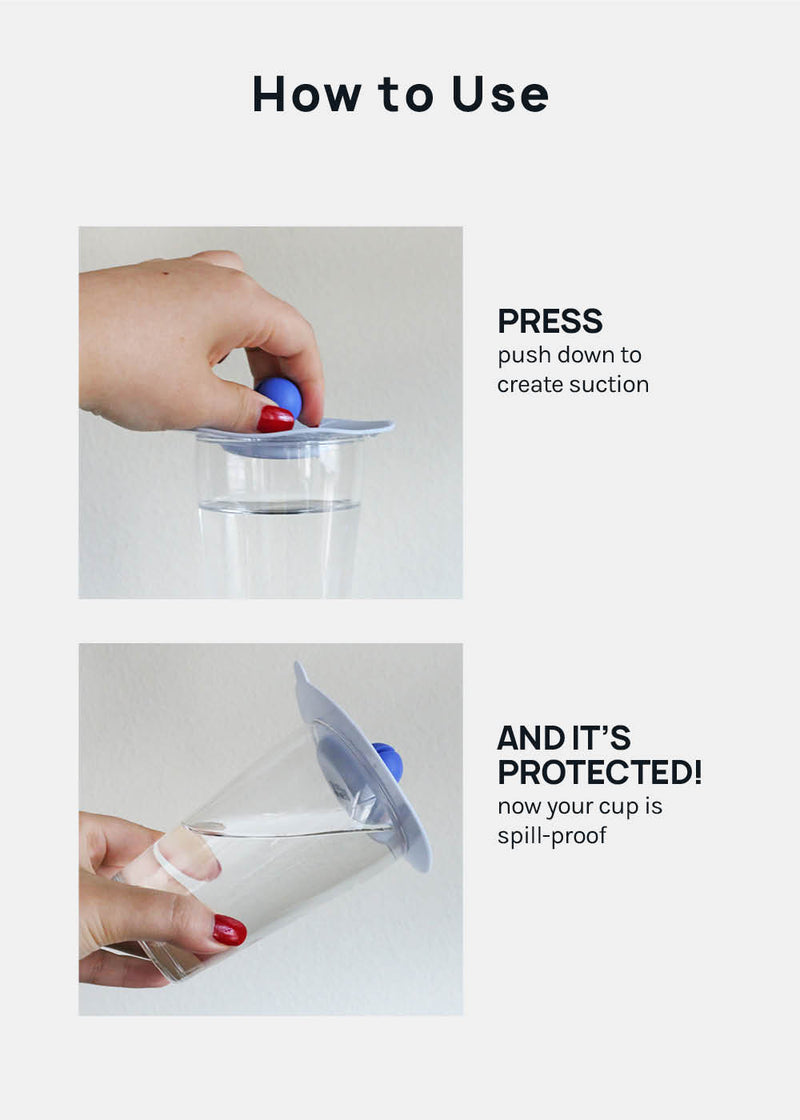 How to Use

PRESS
push down to create suction

AND IT'S PROTECTED!
now your cup is spill-proof