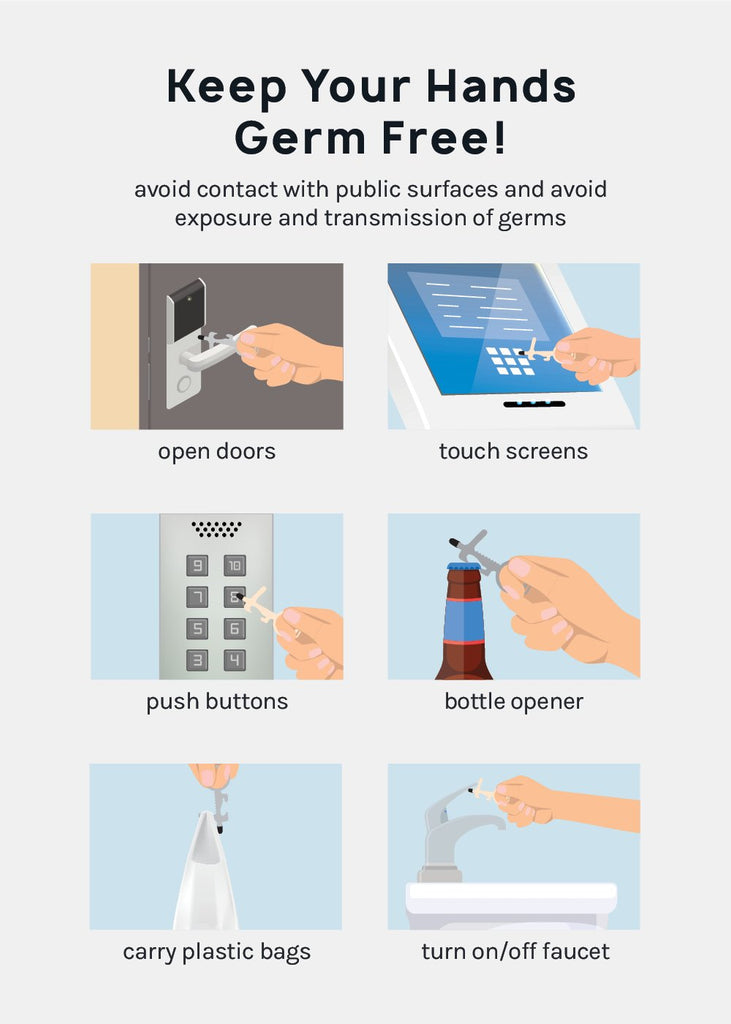 Keep Your Hands Germ Free!

avoid contact with public surfaces and avoid exposure and transmission of germs

open doors

touch screens

9 10
7 8
5 6
3 4

push buttons

bottle opener

carry plastic bags

turn on/off faucet