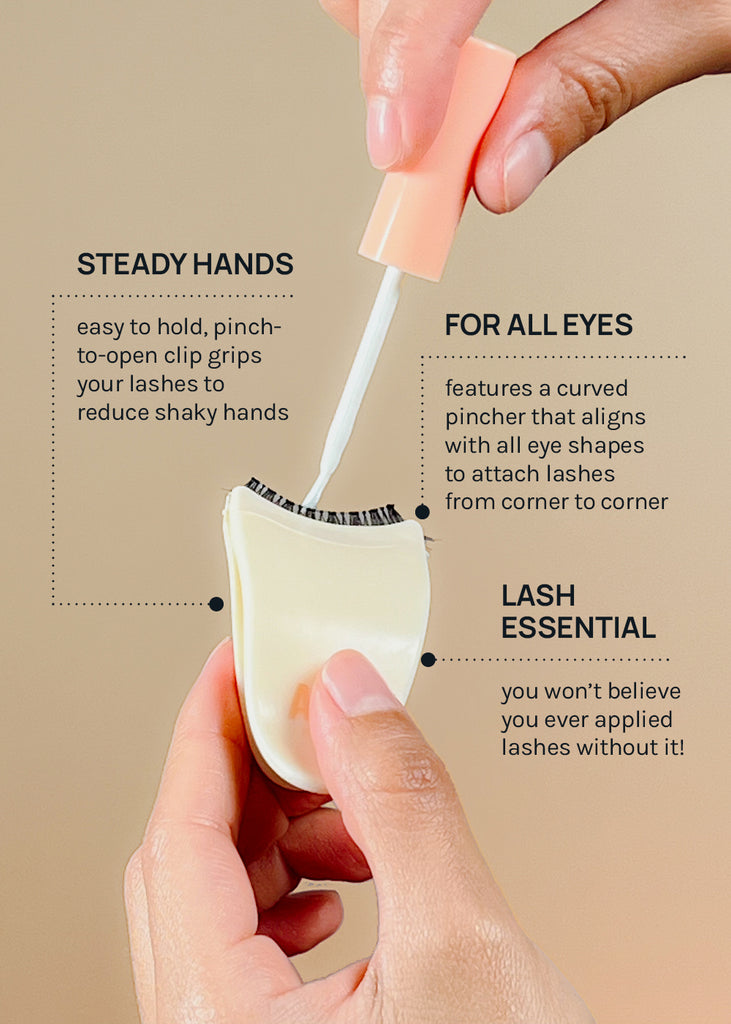 STEADY HANDS

easy to hold, pinch-to-open clip grips your lashes to reduce shaky hands

FOR ALL EYES

features a curved pincher that aligns with all eye shapes to attach lashes from corner to corner

LASH ESSENTIAL

you won't believe you ever applied lashes without it!