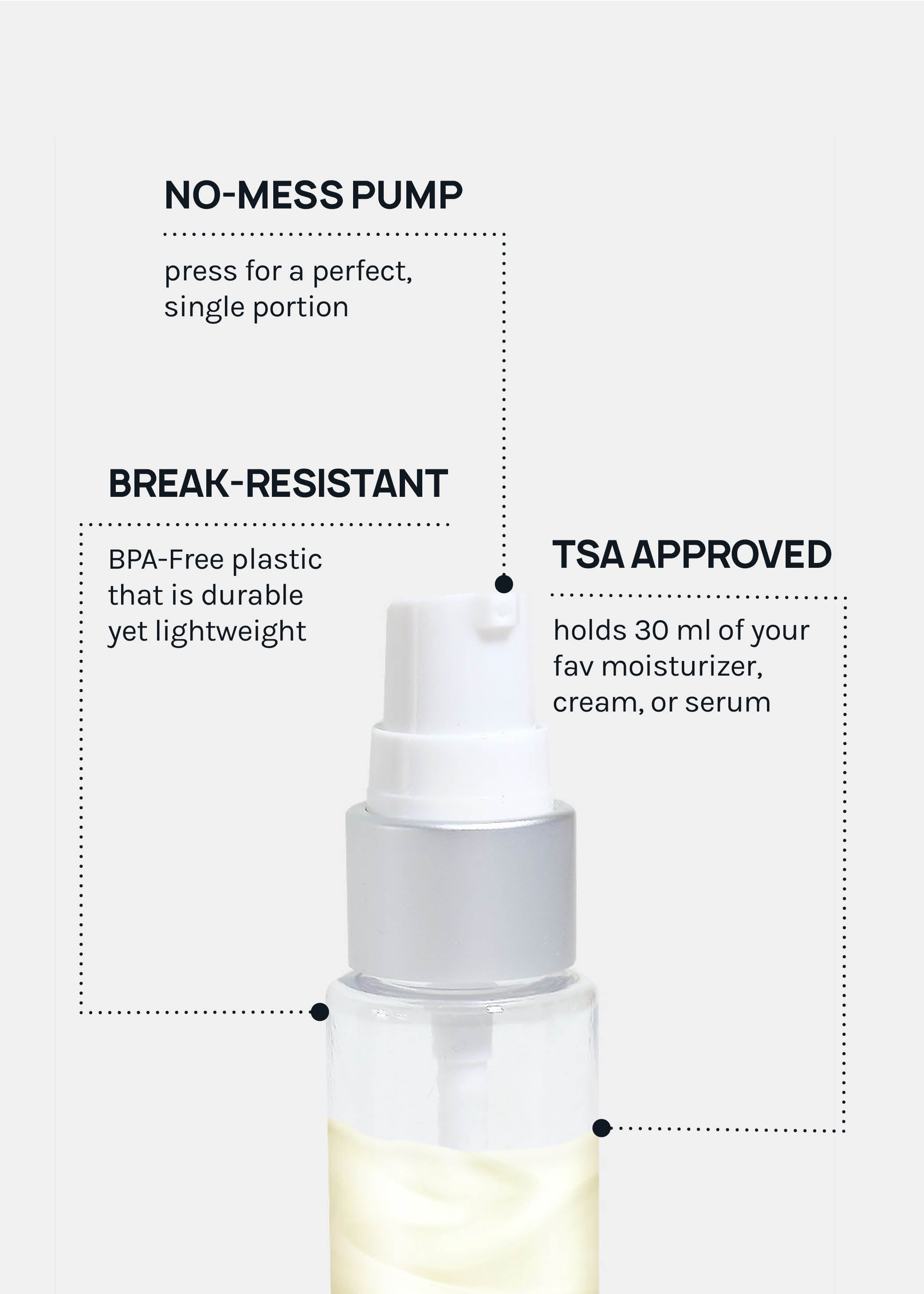 NO-MESS PUMP

press for a perfect, single portion

BREAK-RESISTANT

BPA-Free plastic that is durable yet lightweight

TSA APPROVED

holds 30 ml of your fav moisturizer, cream, or serum