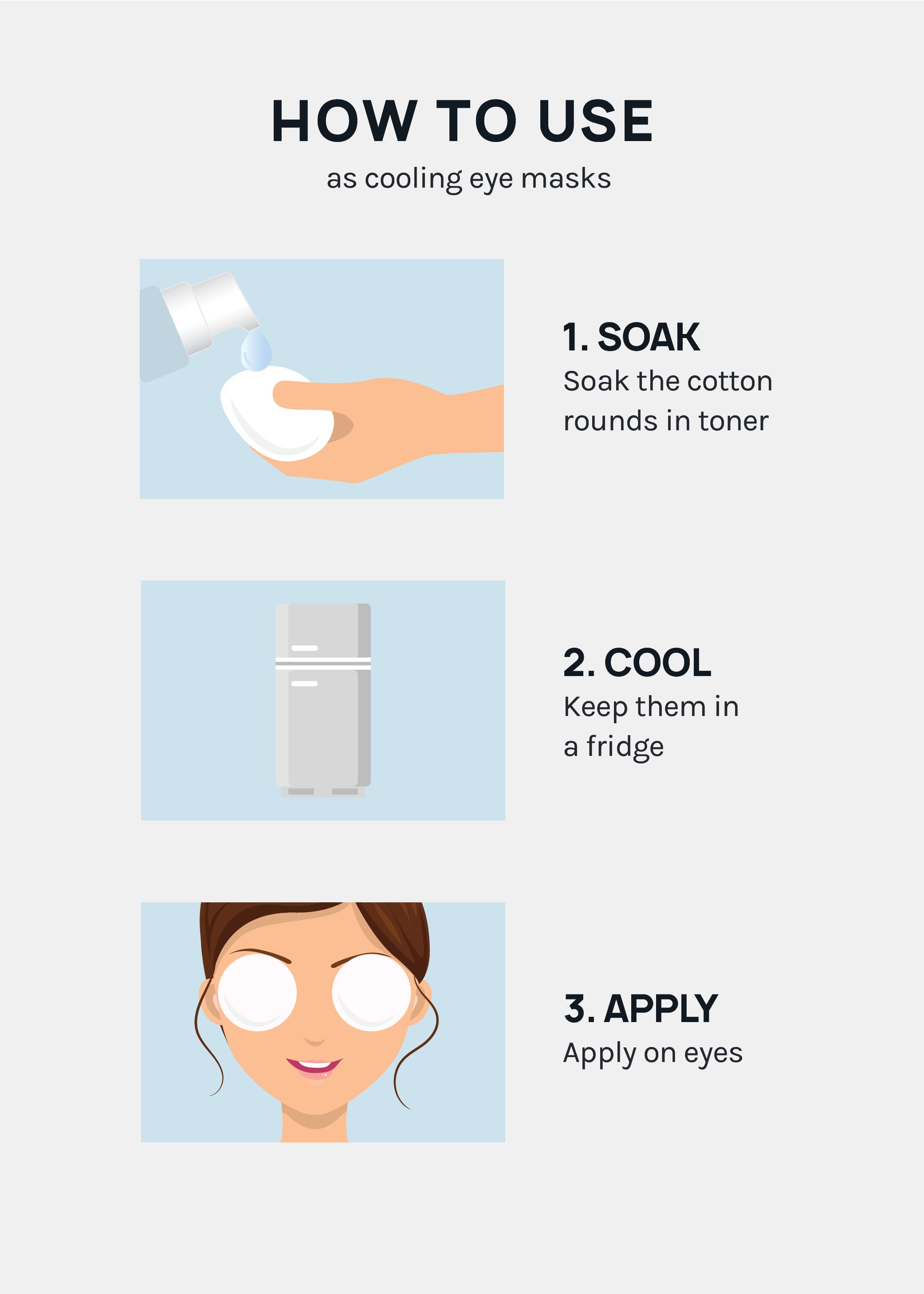 HOW TO USE
as cooling eye masks

1. SOAK
Soak the cotton rounds in toner

2. COOL
Keep them in a fridge

3. APPLY
Apply on eyes