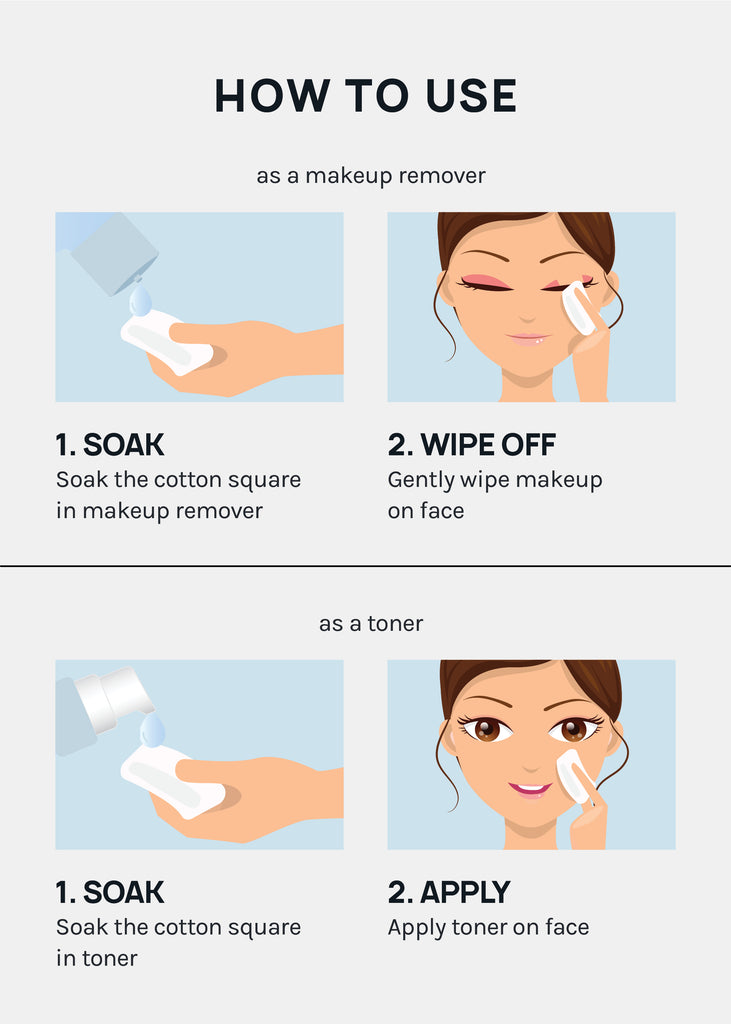 HOW TO USE

as a makeup remover

1. SOAK
Soak the cotton square in makeup remover

2. WIPE OFF
Gently wipe makeup on face

as a toner

1. SOAK
Soak the cotton square in toner

2. APPLY
Apply toner on face