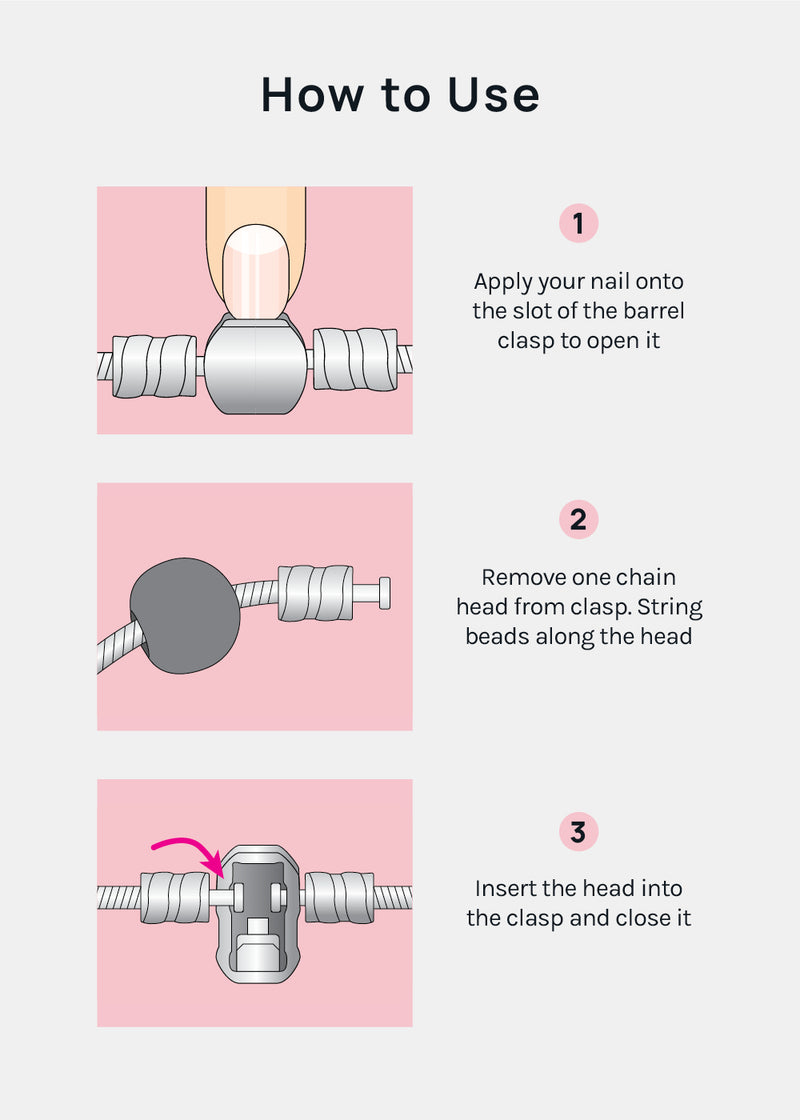 How to Use

1

Apply your nail onto the slot of the barrel clasp to open it

2

Remove one chain head from clasp. String beads along the head

3

Insert the head into the clasp and close it