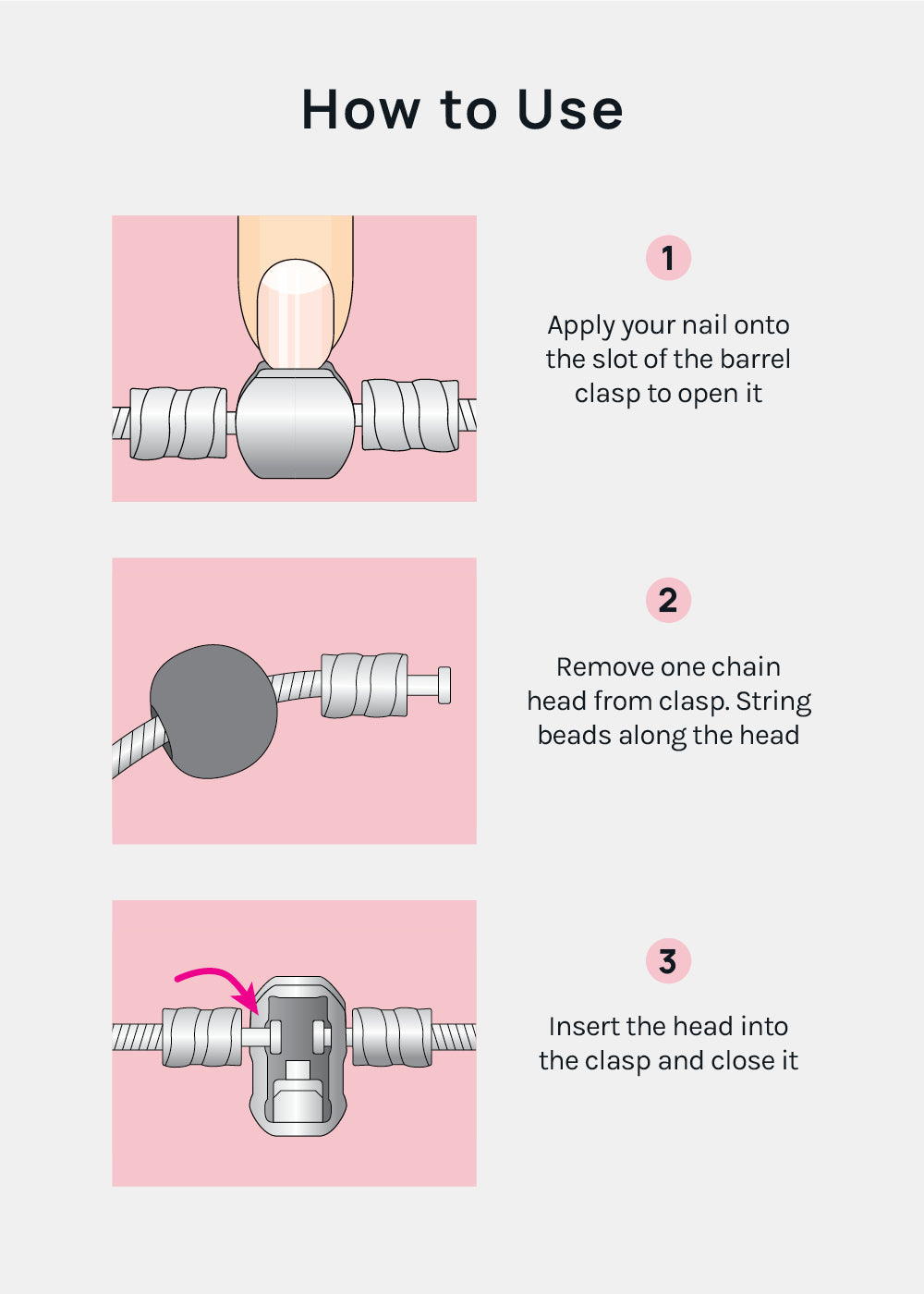 How to Use

1

Apply your nail onto the slot of the barrel clasp to open it

2

Remove one chain head from clasp. String beads along the head

3

Insert the head into the clasp and close it