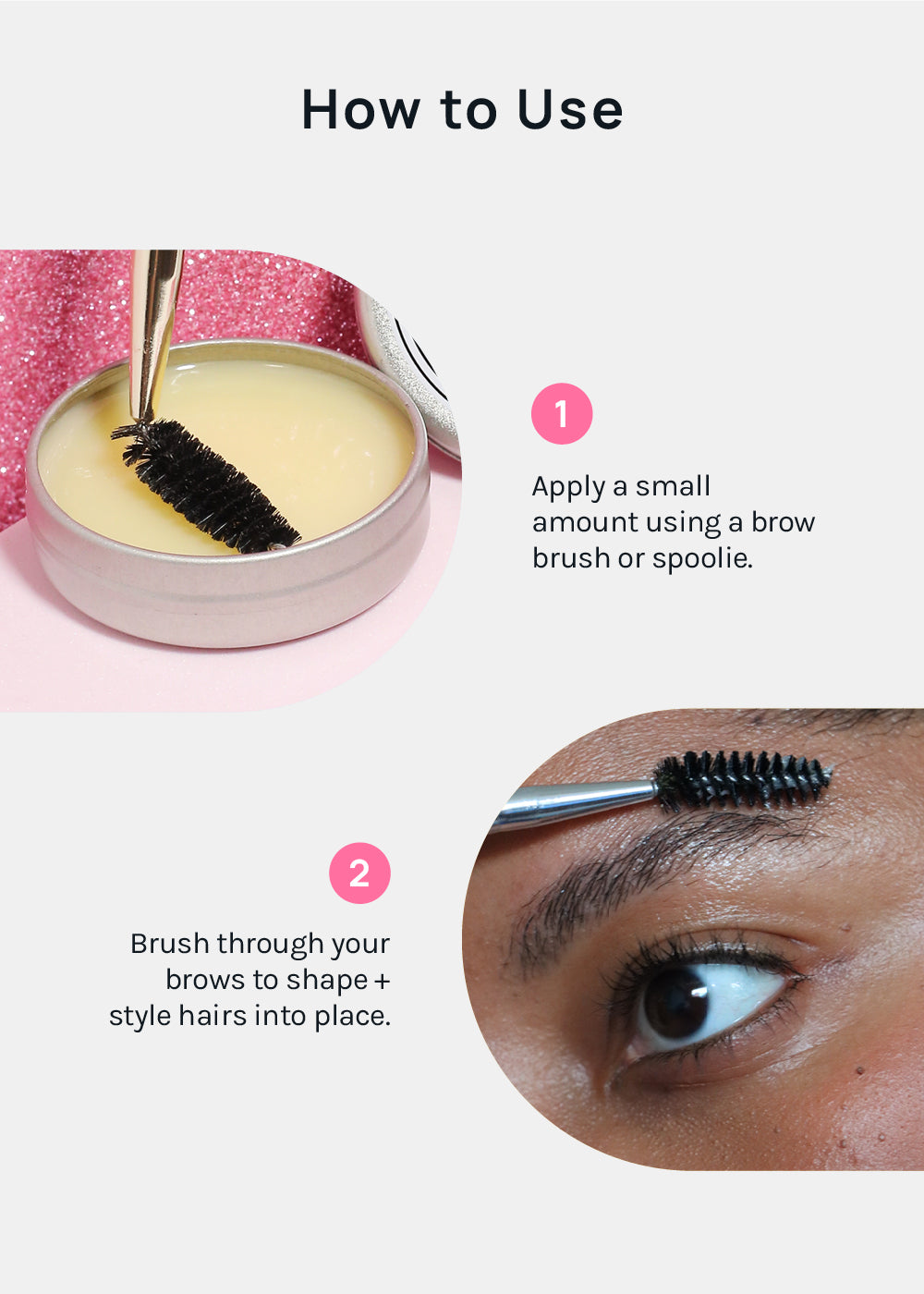 How to Use

1

Apply a small amount using a brow brush or spoolie.

2

Brush through your brows to shape + style hairs into place.