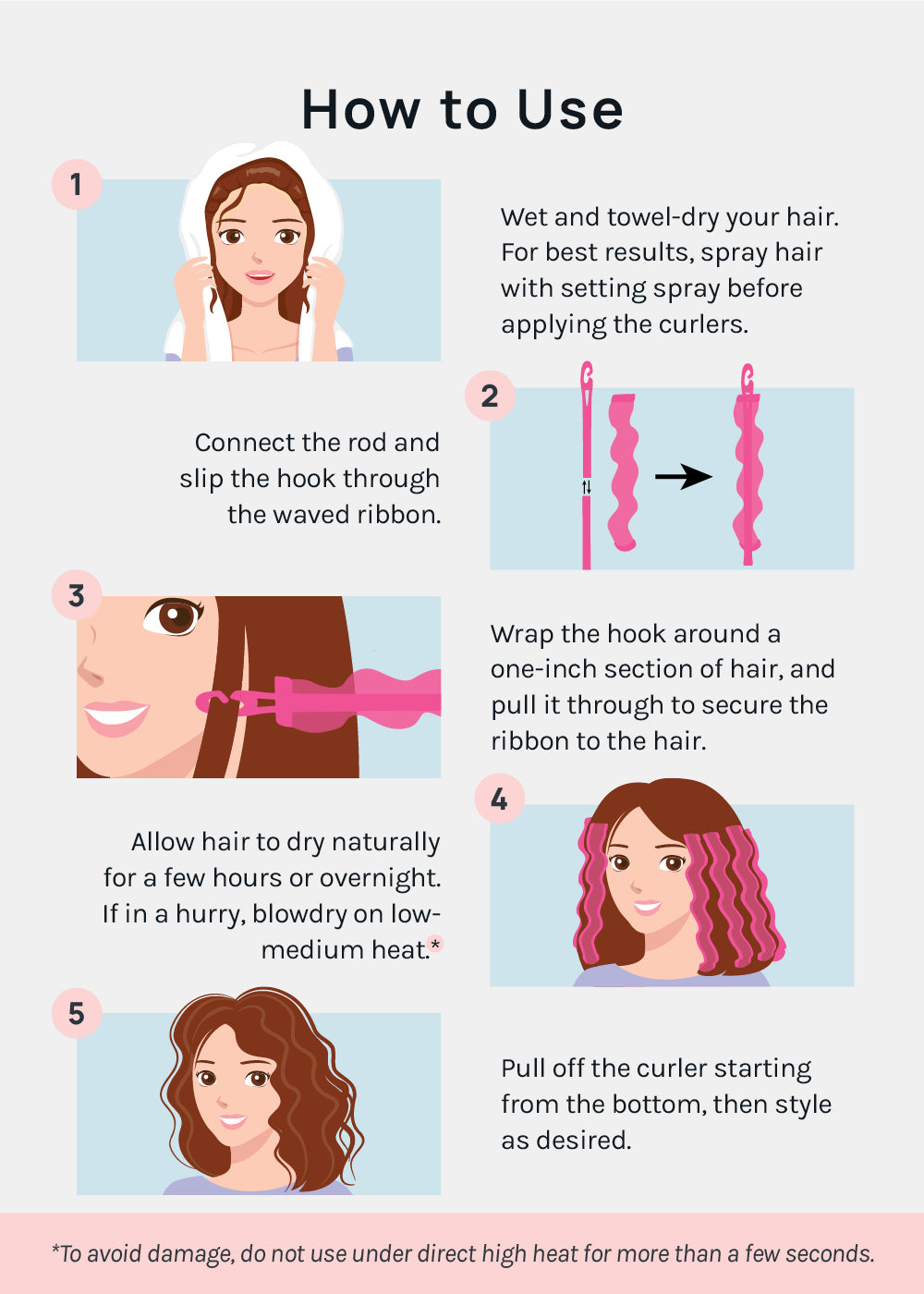 How to Use

1

Wet and towel-dry your hair. For best results, spray hair with setting spray before applying the curlers.

2

Connect the rod and slip the hook through the waved ribbon.

3

Wrap the hook around a one-inch section of hair, and pull it through to secure the ribbon to the hair.

4

Allow hair to dry naturally for a few hours or overnight. If in a hurry, blowdry on low-medium heat.*

5

Pull off the curler starting from the bottom, then style as desired.

*To avoid damage, do not use under direct high heat for more than a few seconds.