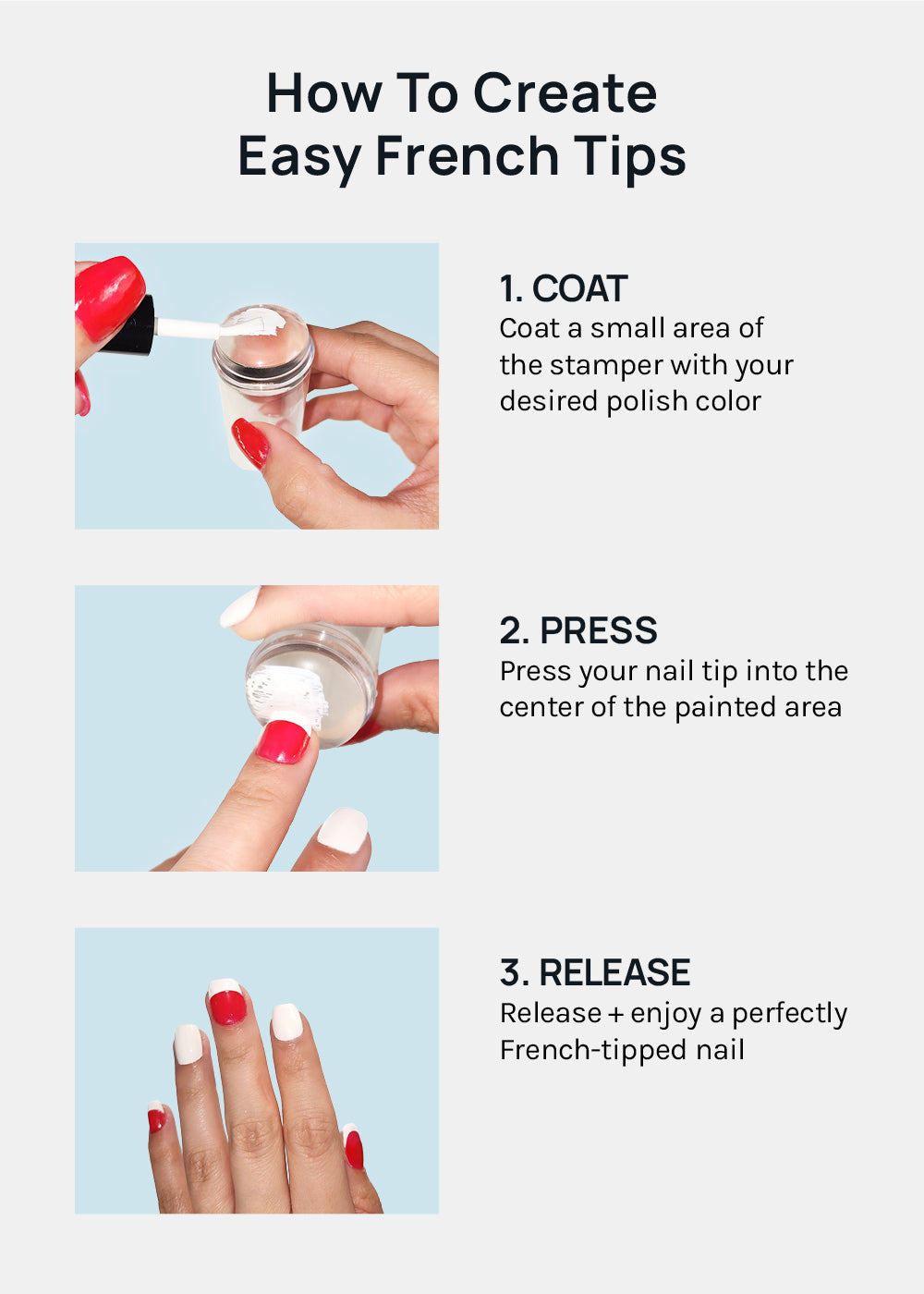 How To Create Easy French Tips

1. COAT
Coat a small area of the stamper with your desired polish color

2. PRESS
Press your nail tip into the center of the painted area

3. RELEASE
Release + enjoy a perfectly French-tipped nail