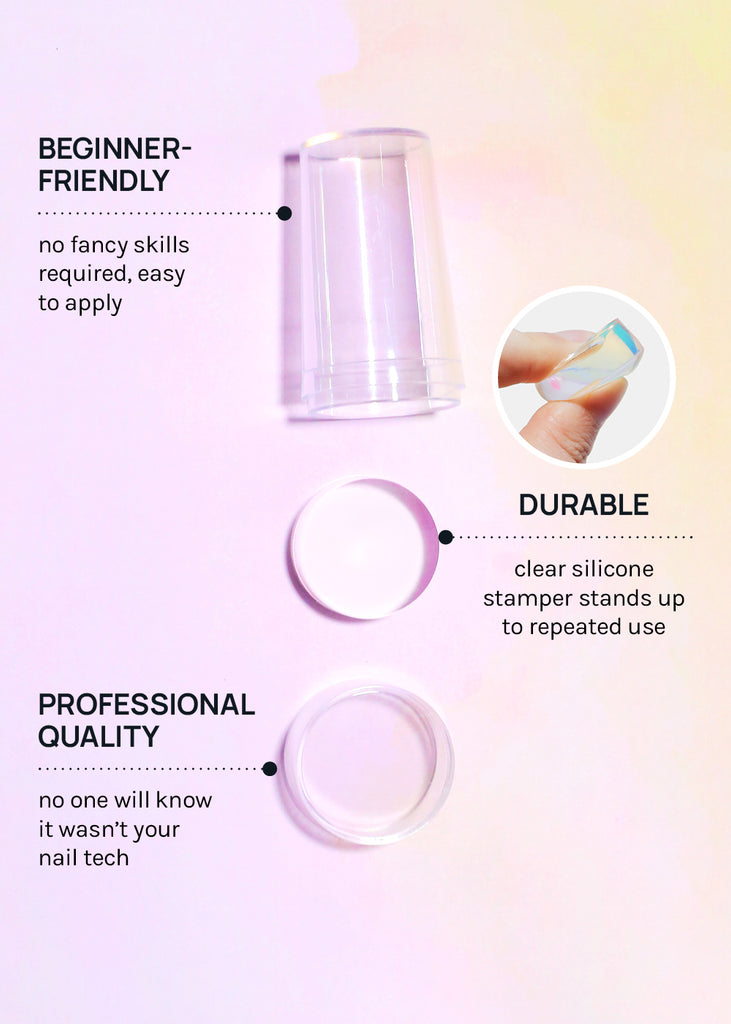 BEGINNER-FRIENDLY

no fancy skills required, easy to apply

DURABLE

clear silicone stamper stands up to repeated use

PROFESSIONAL QUALITY

no one will know it wasn't your nail tech