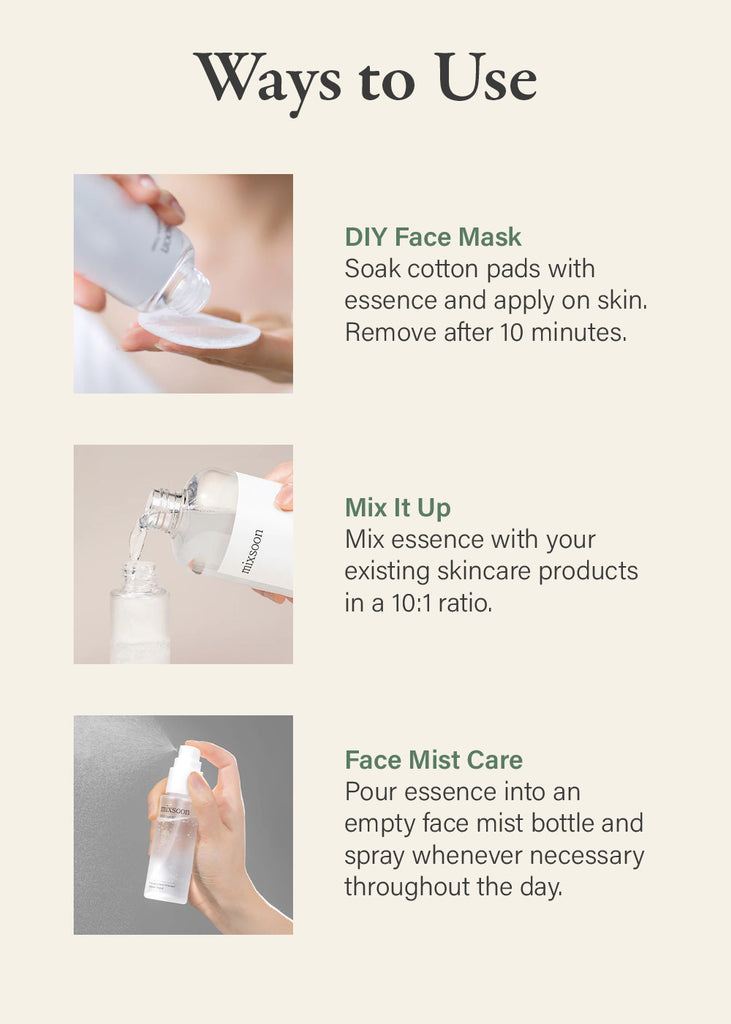 Ways to Use

DIY Face Mask
Soak cotton pads with essence and apply on skin. Remove after 10 minutes.

mixsoon

Mix It Up
Mix essence with your existing skincare products in a 10:1 ratio.

mixsoon

Face Mist Care
Pour essence into an empty face mist bottle and spray whenever necessary throughout the day.