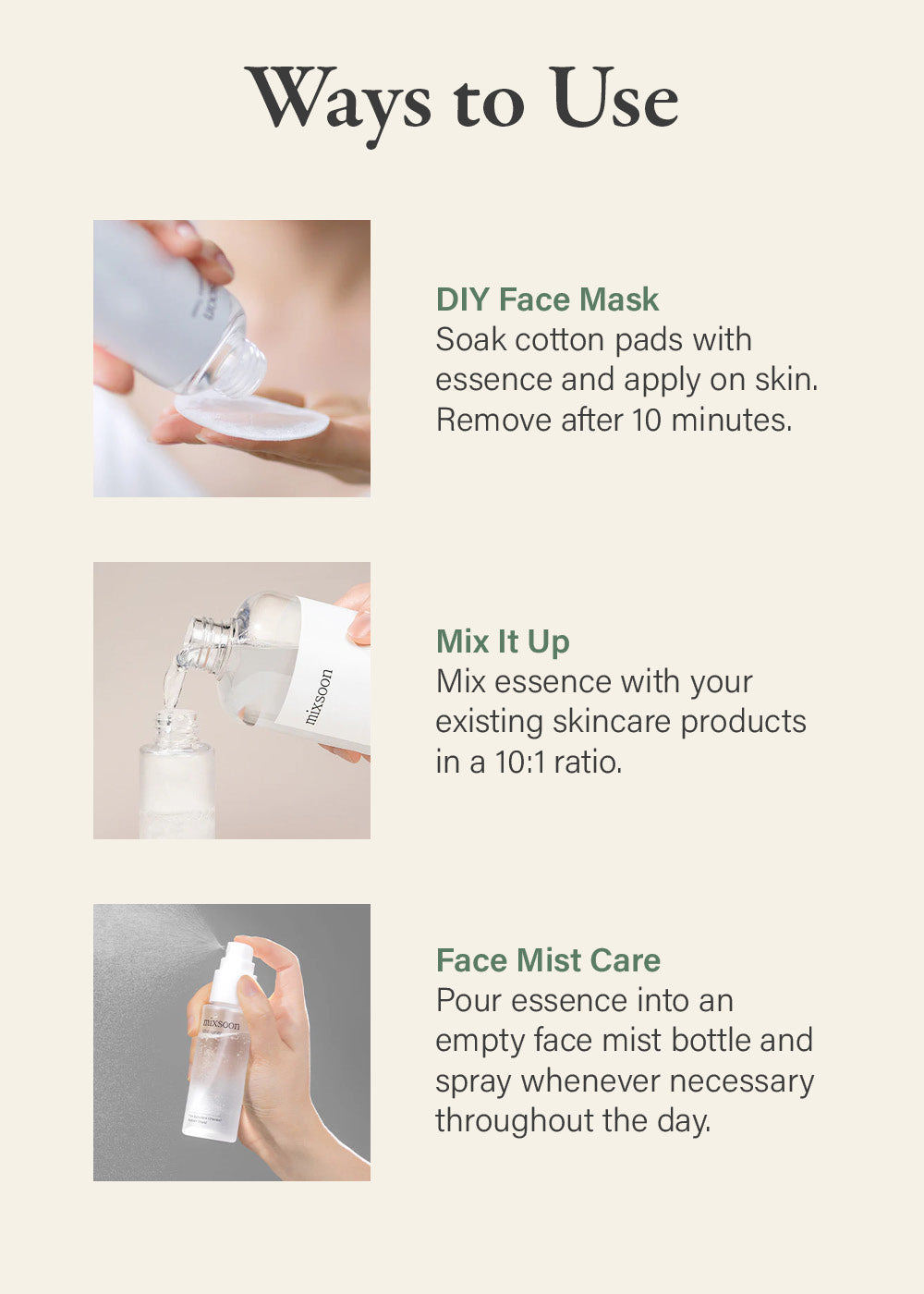 Ways to Use

DIY Face Mask
Soak cotton pads with essence and apply on skin. Remove after 10 minutes.

mixsoon

Mix It Up
Mix essence with your existing skincare products in a 10:1 ratio.

mixsoon

Face Mist Care
Pour essence into an empty face mist bottle and spray whenever necessary throughout the day.