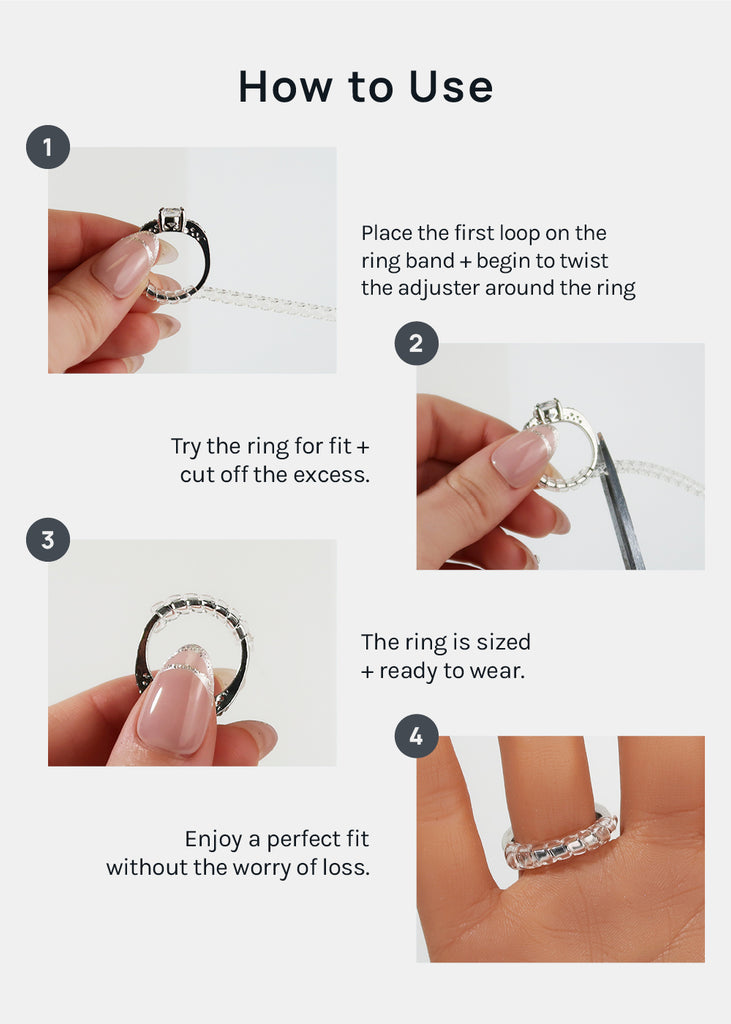 How to Use

1

Place the first loop on the ring band + begin to twist the adjuster around the ring

2

Try the ring for fit + cut off the excess.

3

The ring is sized + ready to wear.

4

Enjoy a perfect fit without the worry of loss.