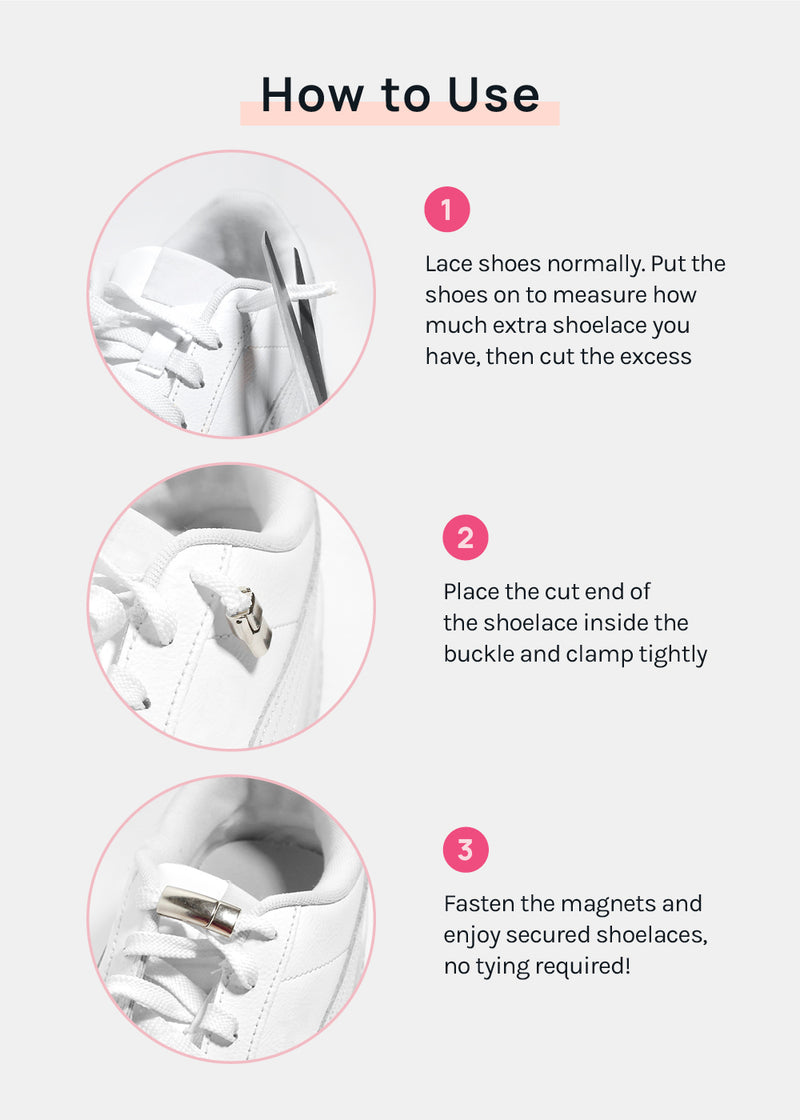 How to Use

1

Lace shoes normally. Put the shoes on to measure how much extra shoelace you have, then cut the excess

2

Place the cut end of the shoelace inside the buckle and clamp tightly

3

Fasten the magnets and enjoy secured shoelaces, no tying required!