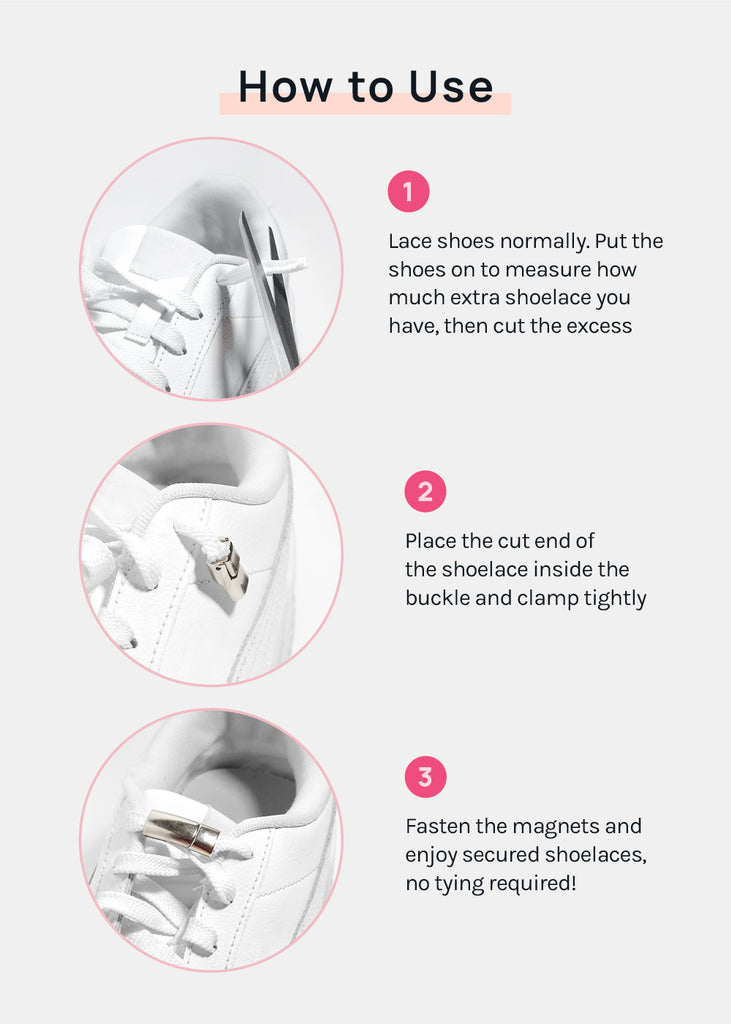 How to Use

1

Lace shoes normally. Put the shoes on to measure how much extra shoelace you have, then cut the excess

2

Place the cut end of the shoelace inside the buckle and clamp tightly

3

Fasten the magnets and enjoy secured shoelaces, no tying required!