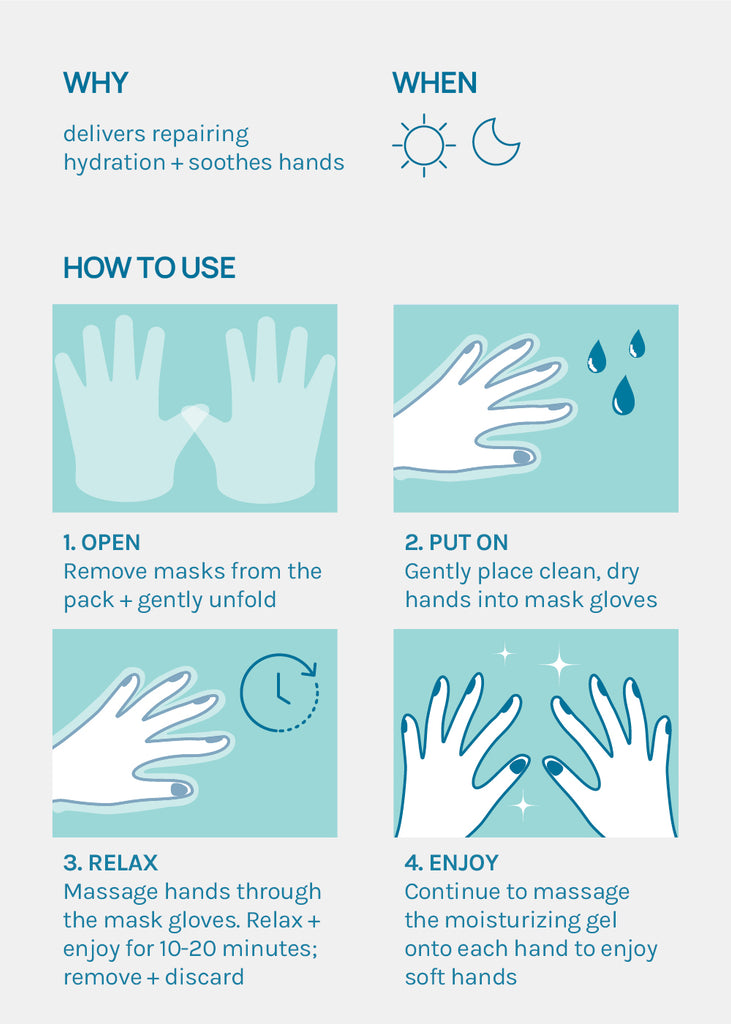 WHY

delivers repairing hydration + soothes hands

WHEN

HOW TO USE

1. OPEN
Remove masks from the pack + gently unfold

2. PUT ON
Gently place clean, dry hands into mask gloves

3. RELAX
Massage hands through the mask gloves. Relax + enjoy for 10-20 minutes; remove + discard

4. ENJOY
Continue to massage the moisturizing gel onto each hand to enjoy soft hands