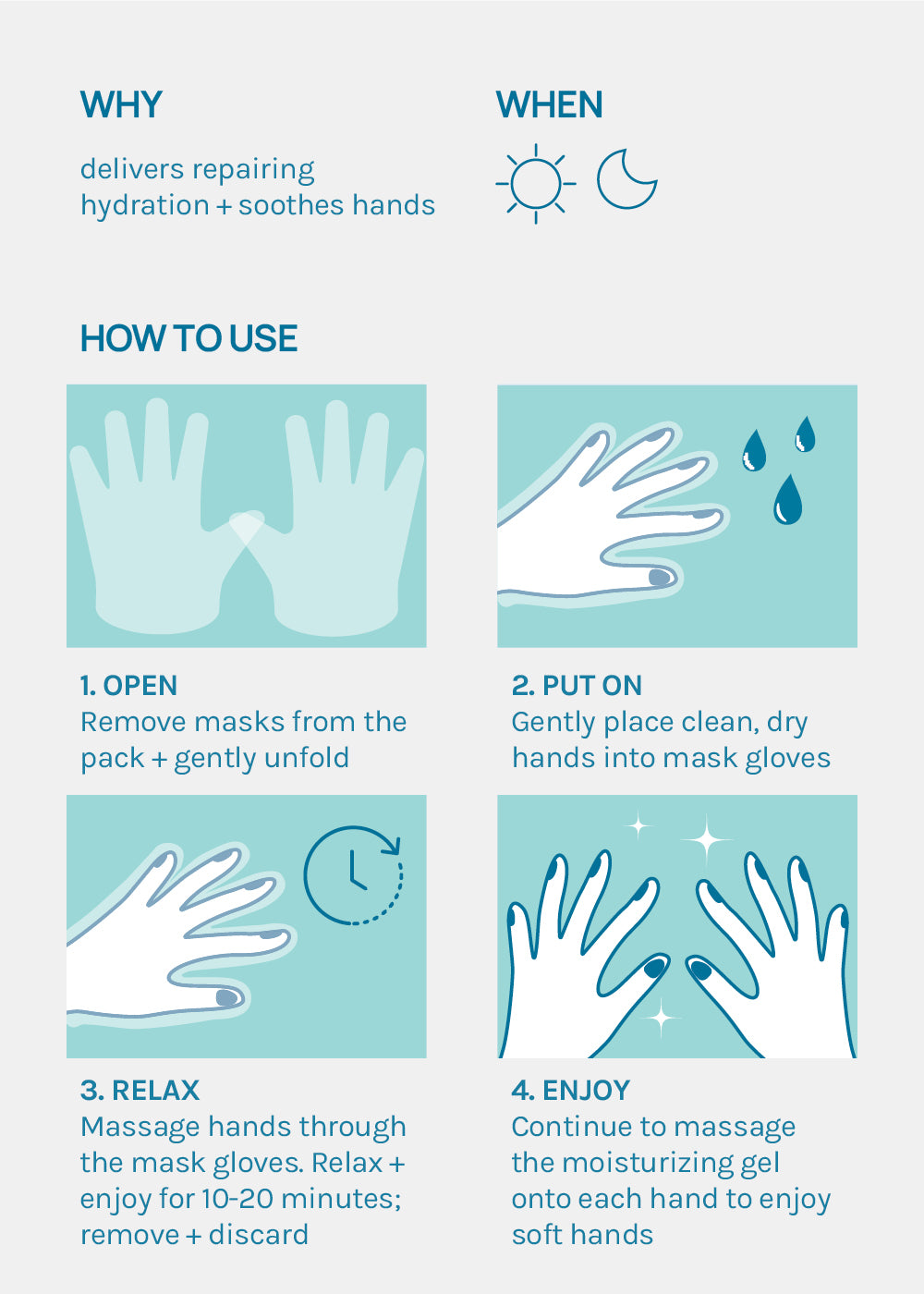 WHY

delivers repairing hydration + soothes hands

WHEN

HOW TO USE

1. OPEN
Remove masks from the pack + gently unfold

2. PUT ON
Gently place clean, dry hands into mask gloves

3. RELAX
Massage hands through the mask gloves. Relax + enjoy for 10-20 minutes; remove + discard

4. ENJOY
Continue to massage the moisturizing gel onto each hand to enjoy soft hands