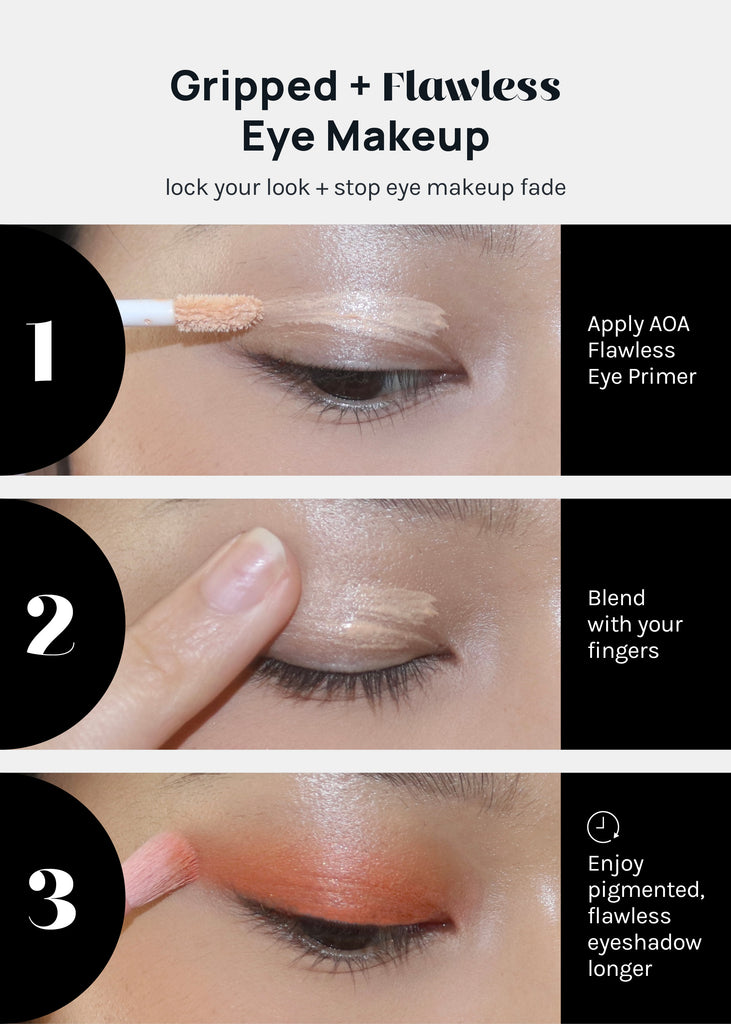 Gripped + Flawless Eye Makeup

lock your look + stop eye makeup fade

1

Apply AOA Flawless Eye Primer

2

Blend with your fingers

3

Enjoy pigmented, flawless eyeshadow longer