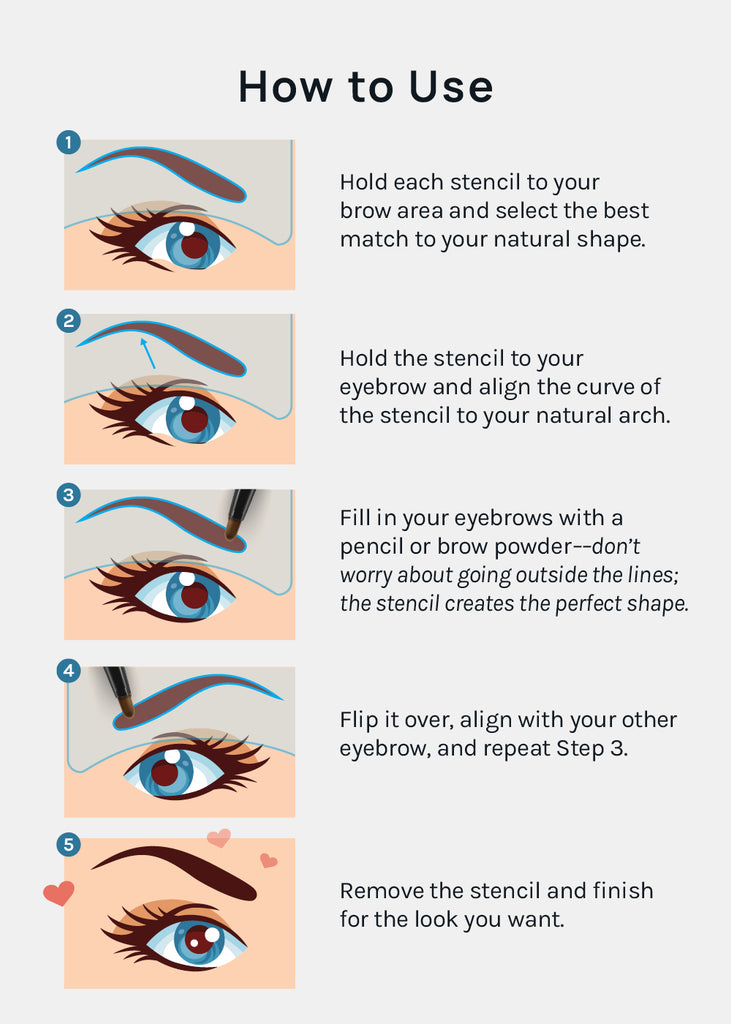 How to Use

1

Hold each stencil to your brow area and select the best match to your natural shape.

2

Hold the stencil to your eyebrow and align the curve of the stencil to your natural arch.

3

Fill in your eyebrows with a pencil or brow powder--don't worry about going outside the lines; the stencil creates the perfect shape.

4

Flip it over, align with your other eyebrow, and repeat Step 3.

5

Remove the stencil and finish for the look you want.