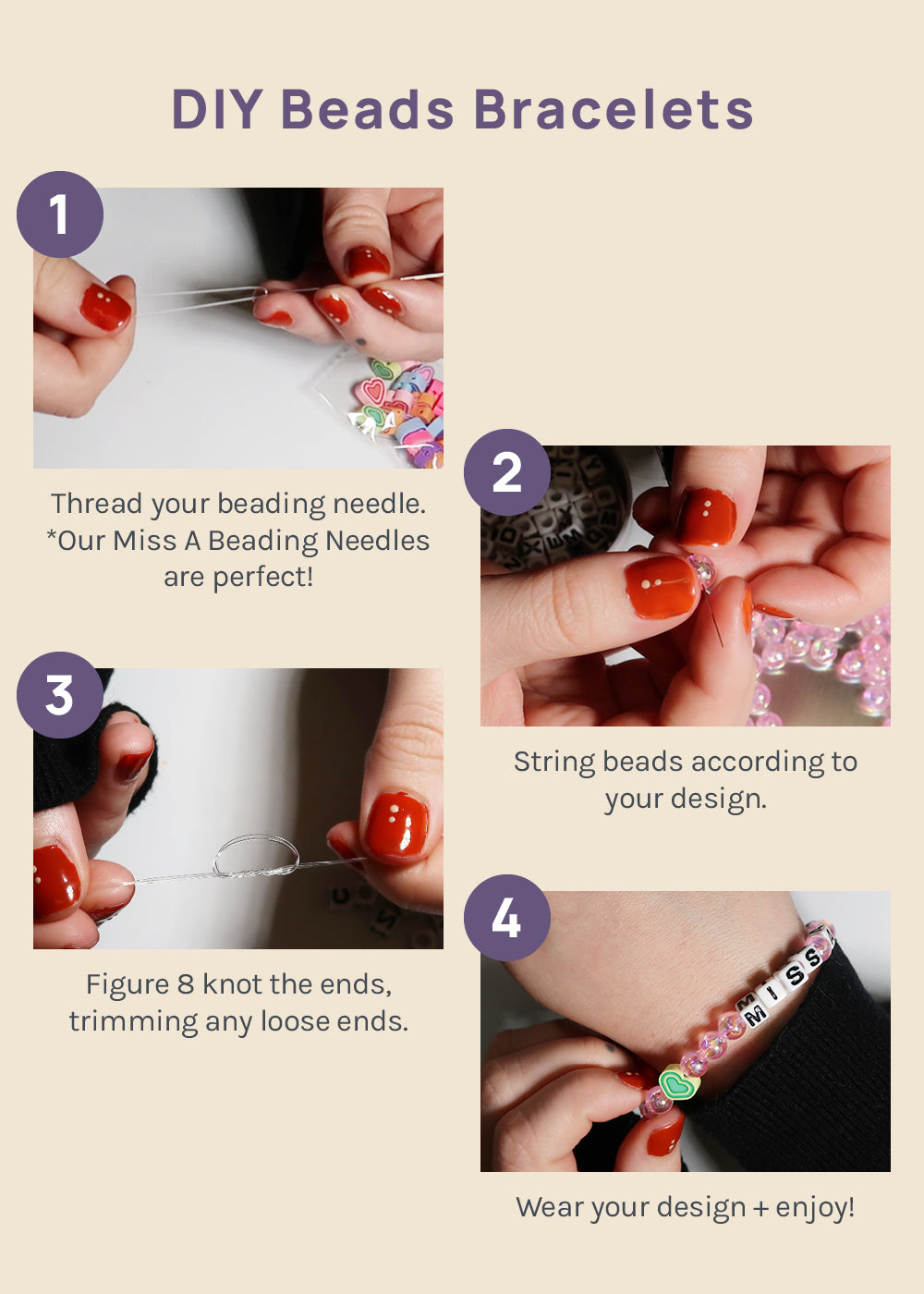 DIY Beads Bracelets

1

Thread your beading needle.
*Our Miss A Beading Needles are perfect!

2

String beads according to your design.

3

Figure 8 knot the ends, trimming any loose ends.

4

MISS

Wear your design + enjoy!