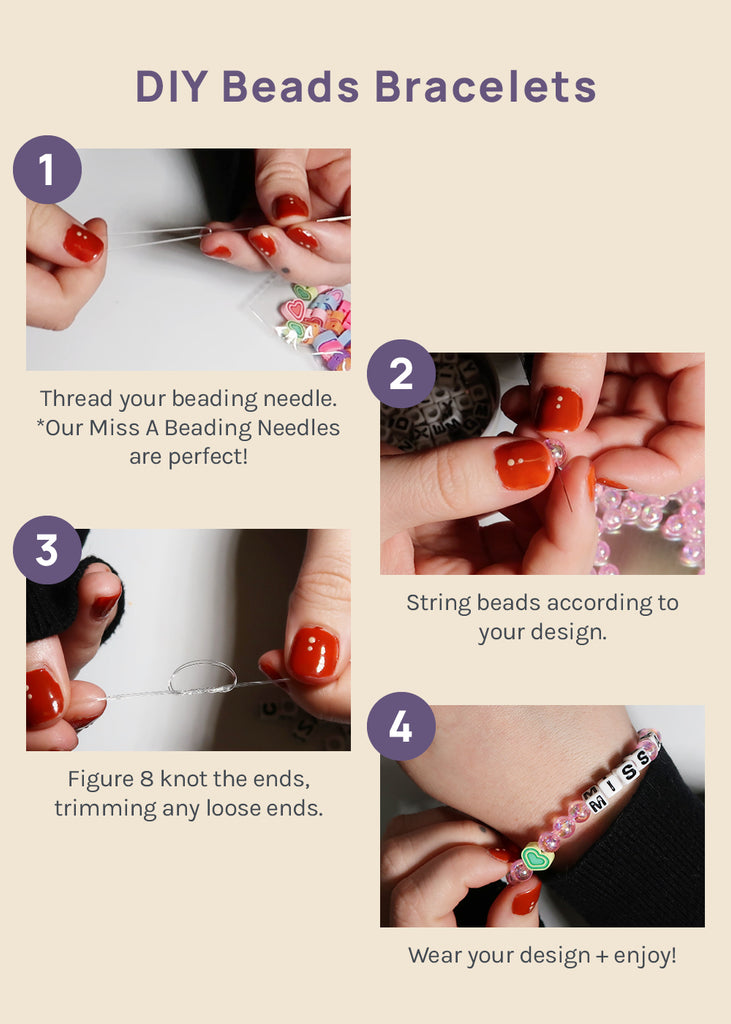 DIY Beads Bracelets

1

Thread your beading needle. *Our Miss A Beading Needles are perfect!

2

String beads according to your design.

3

Figure 8 knot the ends, trimming any loose ends.

4

MISS

Wear your design + enjoy!