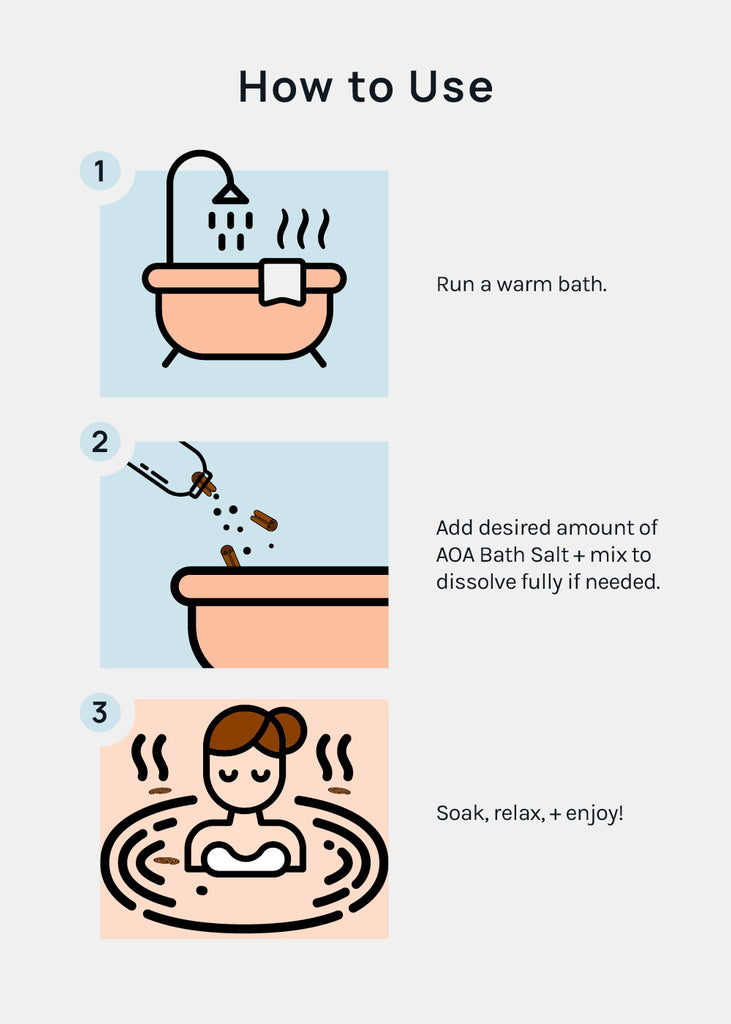 How to Use

1

Run a warm bath.

2

Add desired amount of AOA Bath Salt + mix to dissolve fully if needed.

3

Soak, relax, + enjoy!