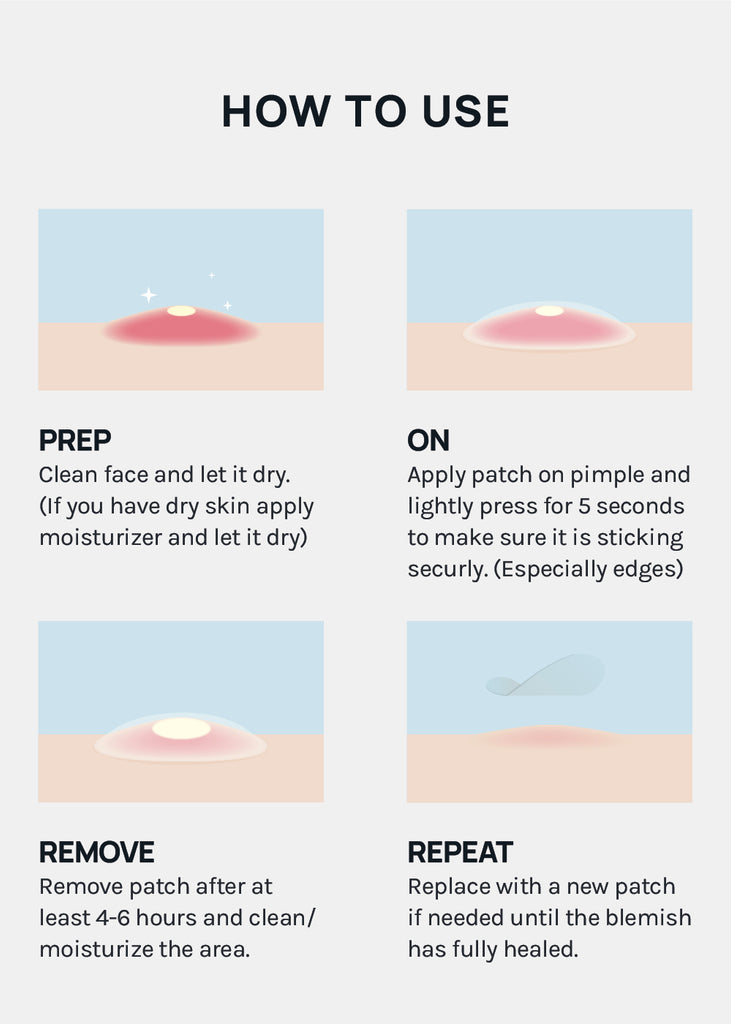 HOW TO USE

PREP
Clean face and let it dry. (If you have dry skin apply moisturizer and let it dry)

ON
Apply patch on pimple and lightly press for 5 seconds to make sure it is sticking securly. (Especially edges)

REMOVE
Remove patch after at least 4-6 hours and clean/ moisturize the area.

REPEAT
Replace with a new patch if needed until the blemish has fully healed.