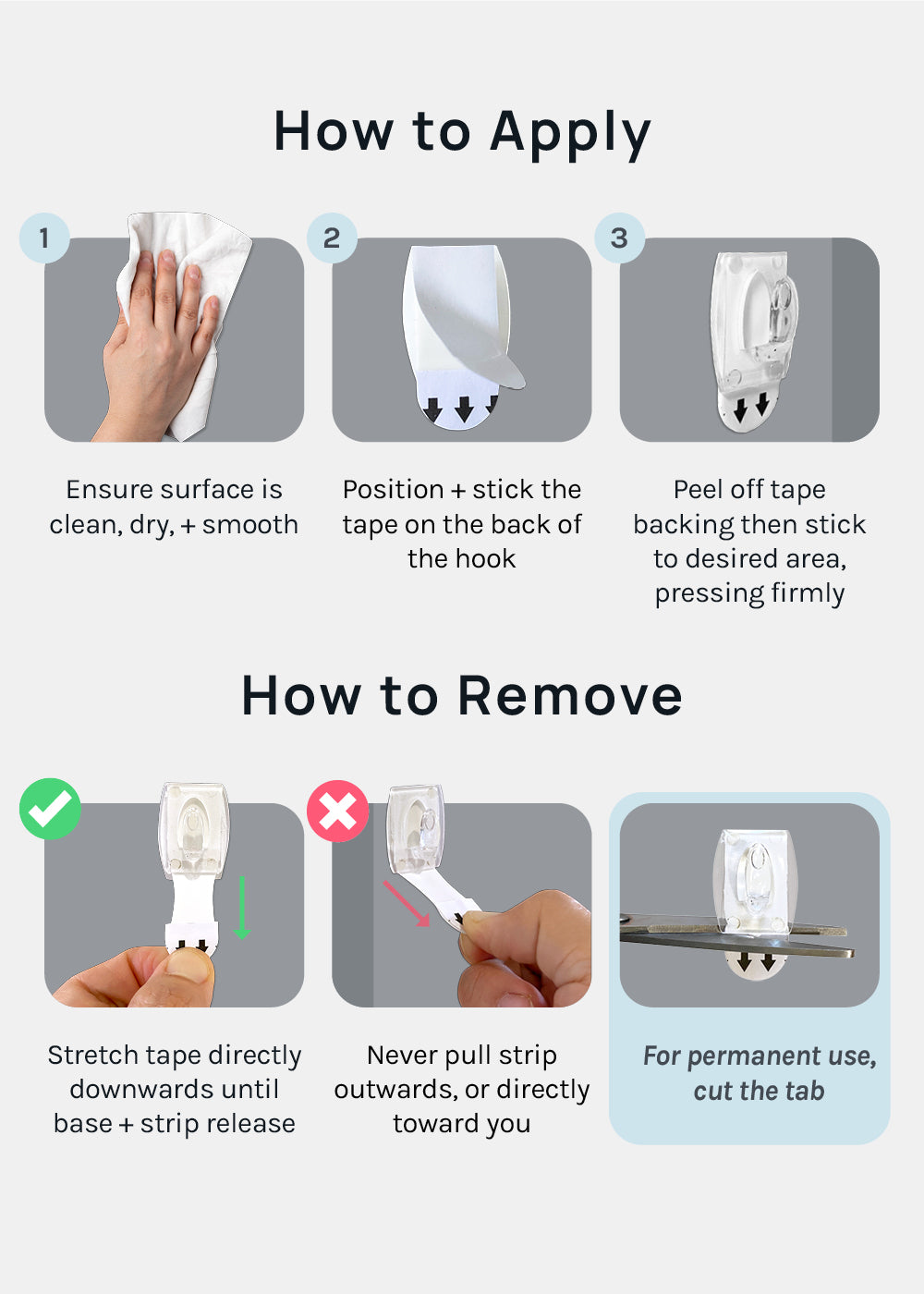 How to Apply

1

Ensure surface is clean, dry, + smooth

2

Position + stick the tape on the back of the hook

3

Peel off tape backing then stick to desired area, pressing firmly

How to Remove

Stretch tape directly downwards until base + strip release

Never pull strip outwards, or directly toward you

For permanent use, cut the tab