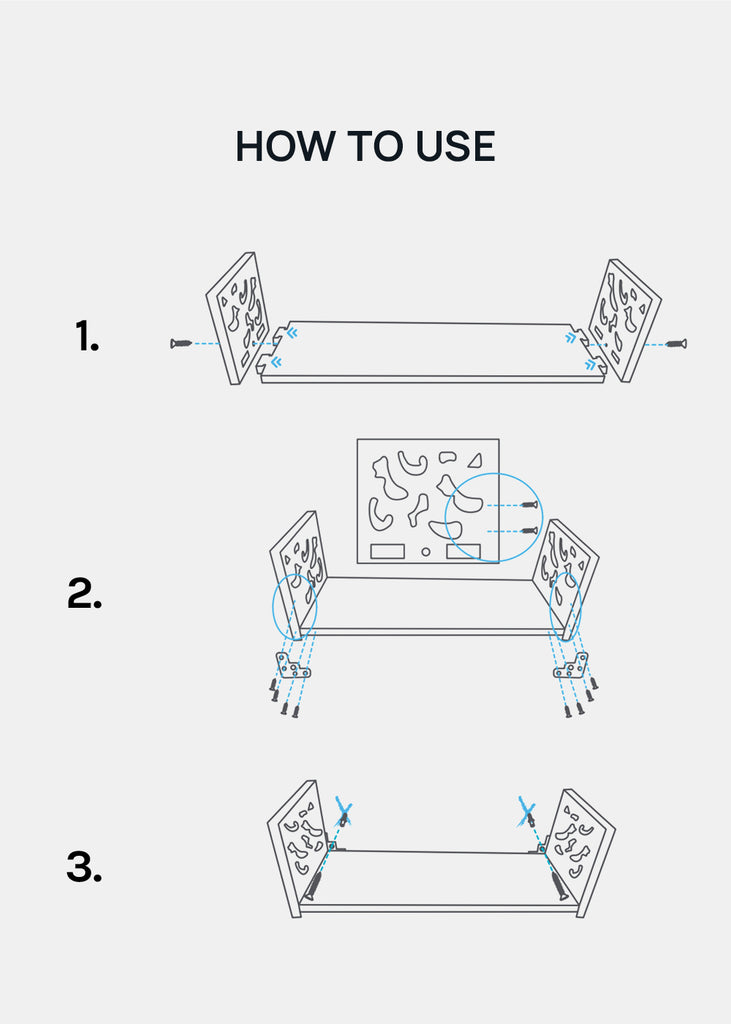 HOW TO USE

1.

2.

3.