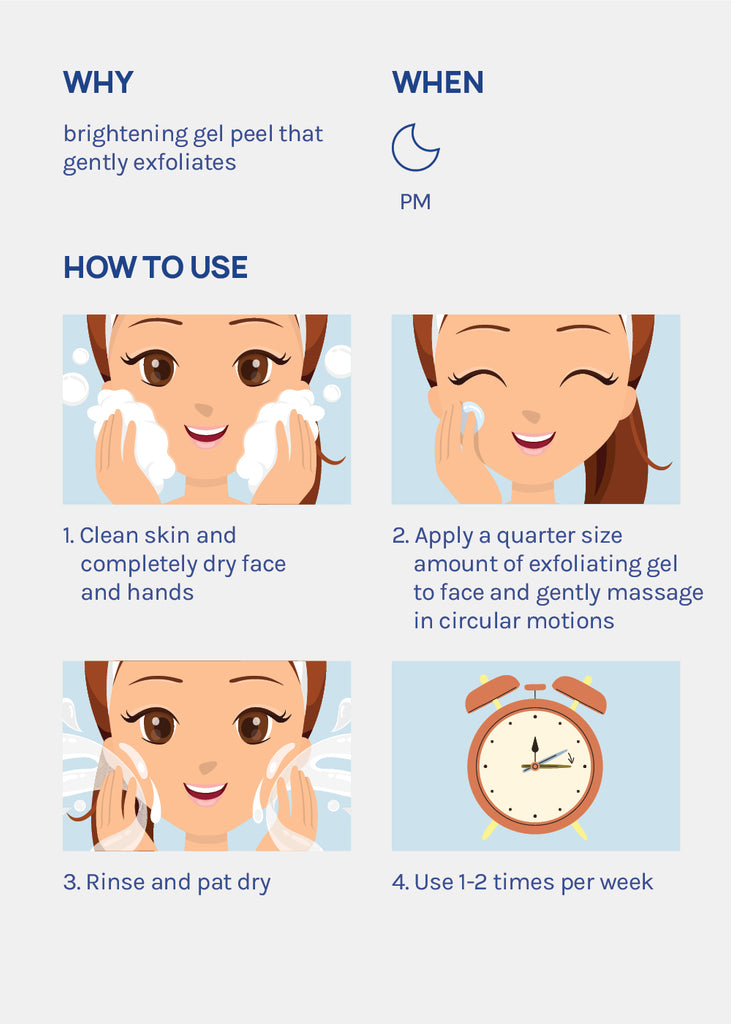 WHY

brightening gel peel that gently exfoliates

WHEN

PM

HOW TO USE

1. Clean skin and completely dry face and hands

2. Apply a quarter size amount of exfoliating gel to face and gently massage in circular motions

3. Rinse and pat dry

4. Use 1-2 times per week