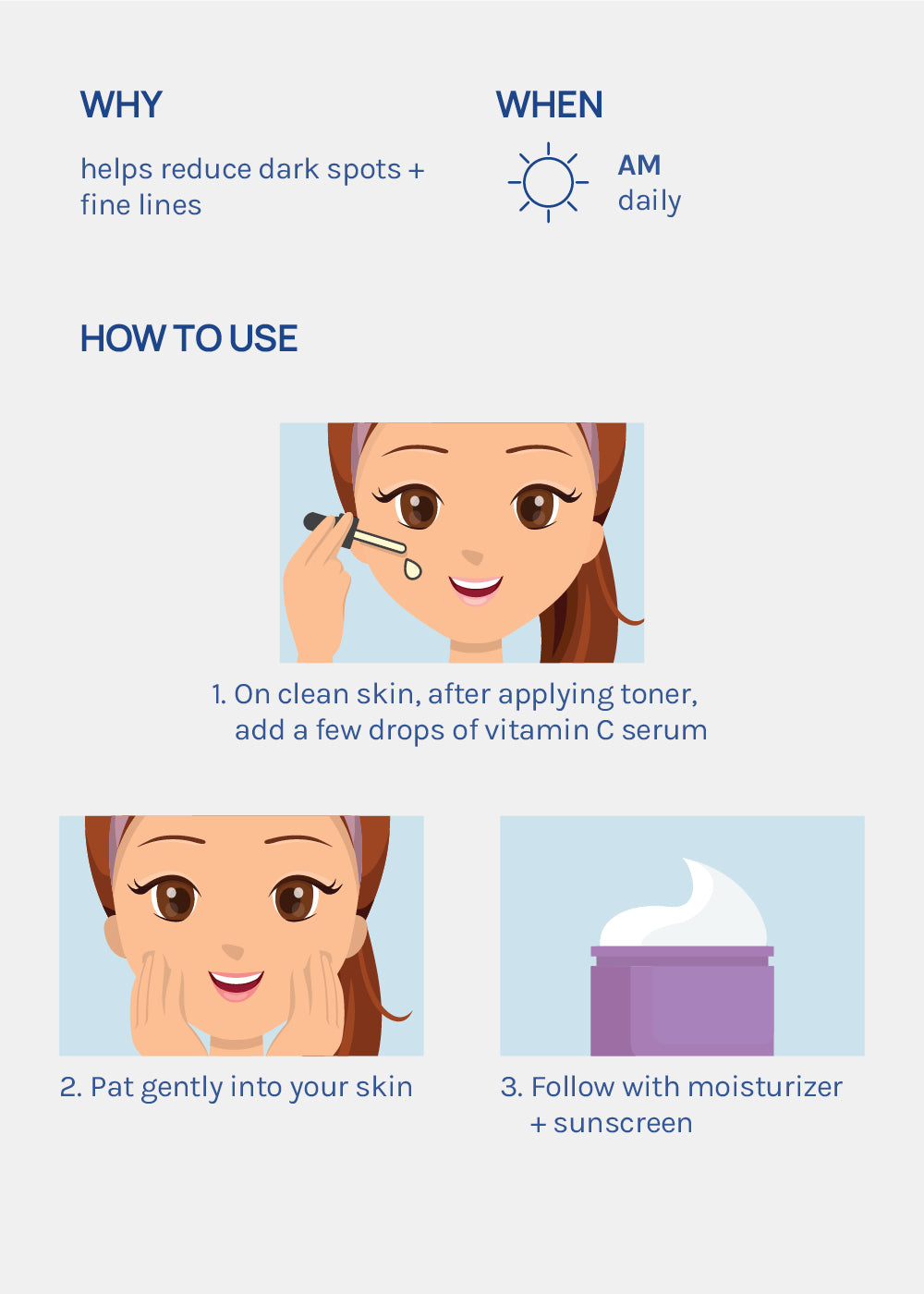 WHY

helps reduce dark spots + fine lines

WHEN

AM
daily

HOW TO USE

1. On clean skin, after applying toner, add a few drops of vitamin C serum

2. Pat gently into your skin

3. Follow with moisturizer + sunscreen