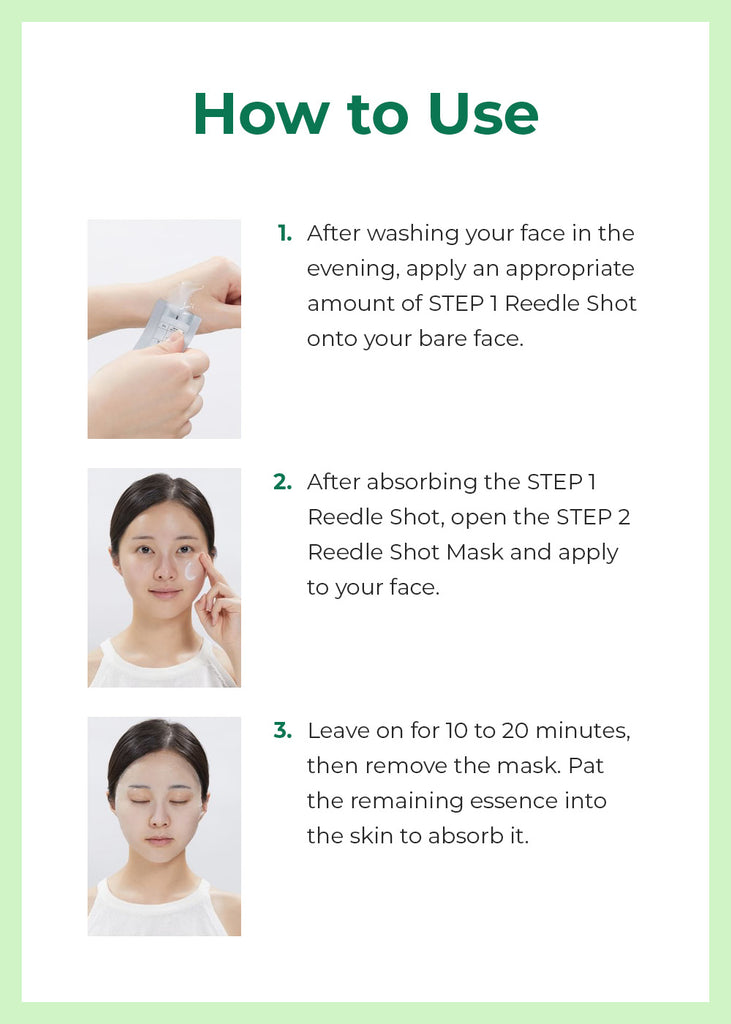 How to Use

1. After washing your face in the evening, apply an appropriate amount of STEP 1 Reedle Shot onto your bare face.

2. After absorbing the STEP 1 Reedle Shot, open the STEP 2 Reedle Shot Mask and apply to your face.

3. Leave on for 10 to 20 minutes, then remove the mask. Pat the remaining essence into the skin to absorb it.