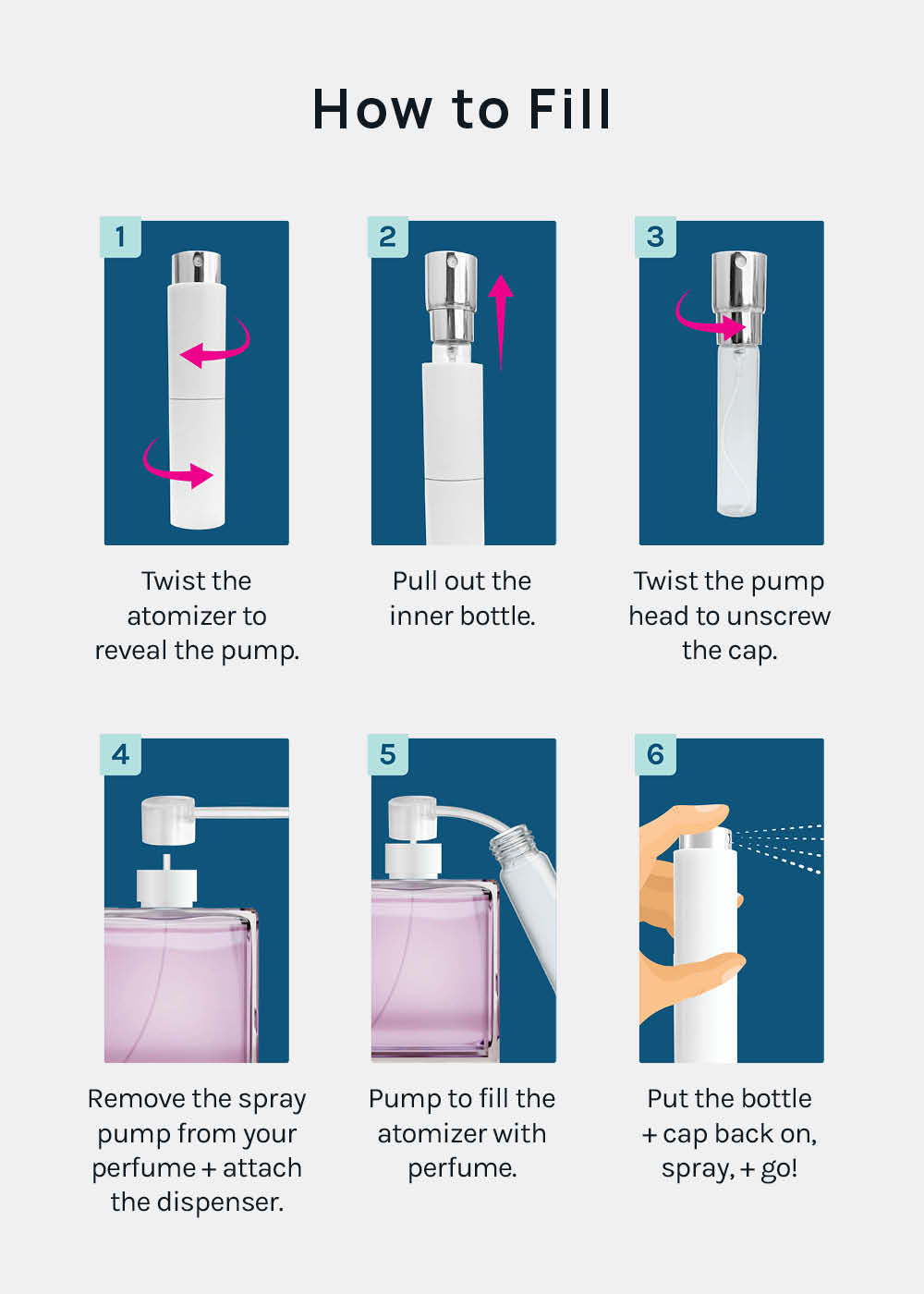 How to Fill

1

Twist the atomizer to reveal the pump.

2

Pull out the inner bottle.

3

Twist the pump head to unscrew the cap.

4

Remove the spray pump from your perfume + attach the dispenser.

5

Pump to fill the atomizer with perfume.

6

Put the bottle + cap back on, spray, + go!