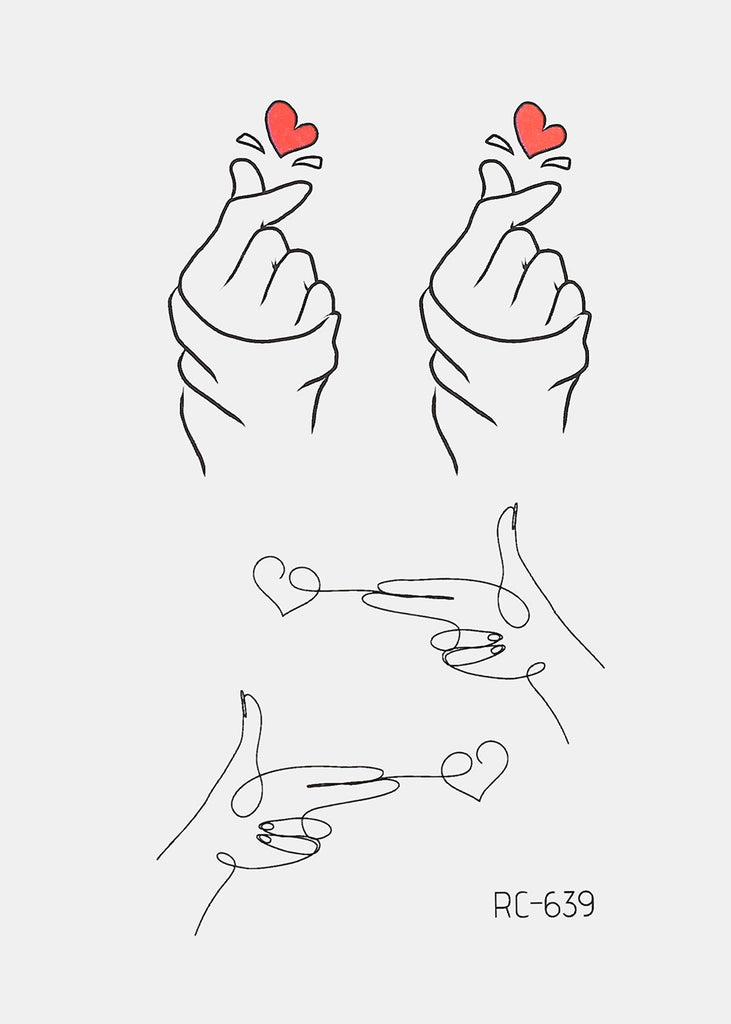 RC-639