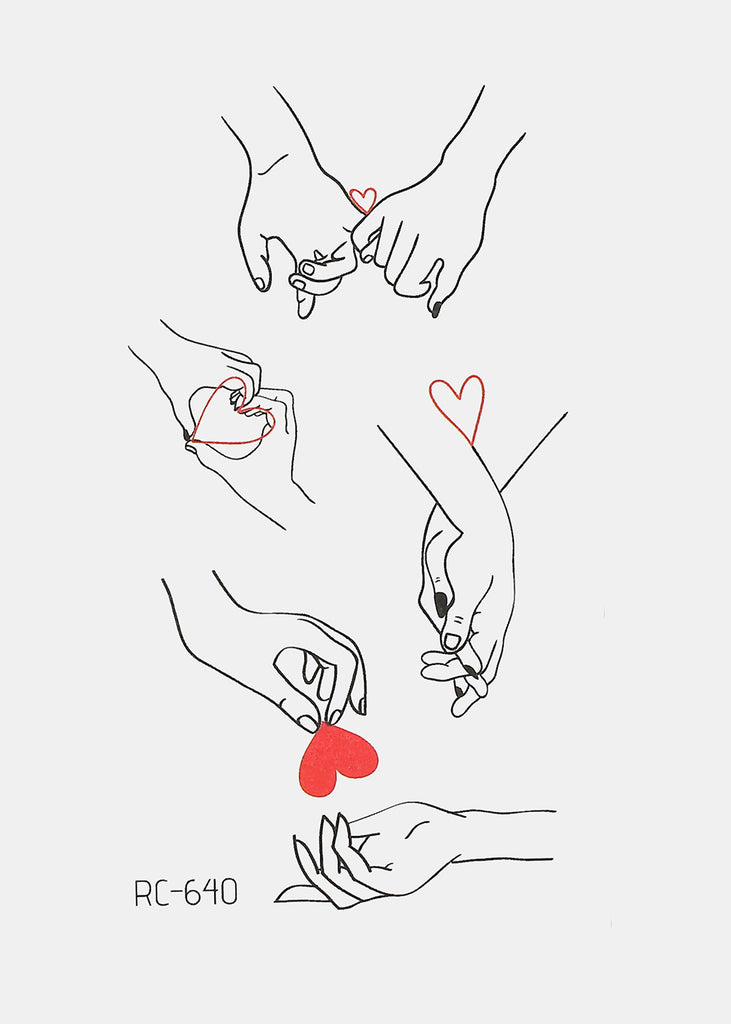 RC-640