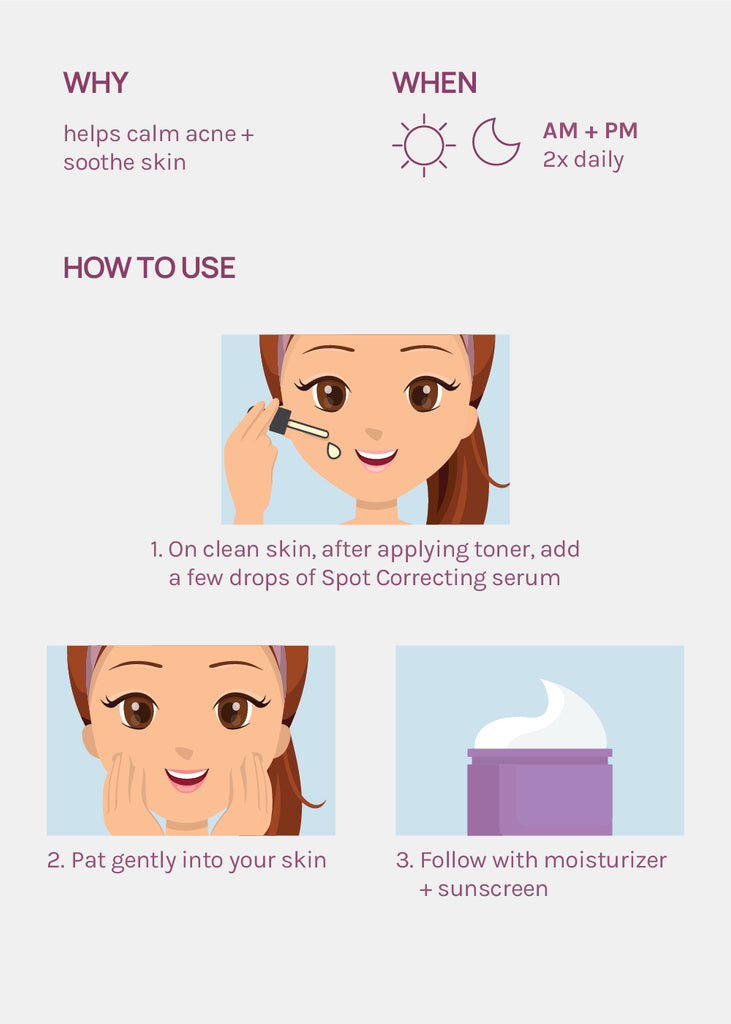 WHY

helps calm acne + soothe skin

WHEN

AM + PM
2x daily

HOW TO USE

1. On clean skin, after applying toner, add a few drops of Spot Correcting serum

2. Pat gently into your skin

3. Follow with moisturizer + sunscreen