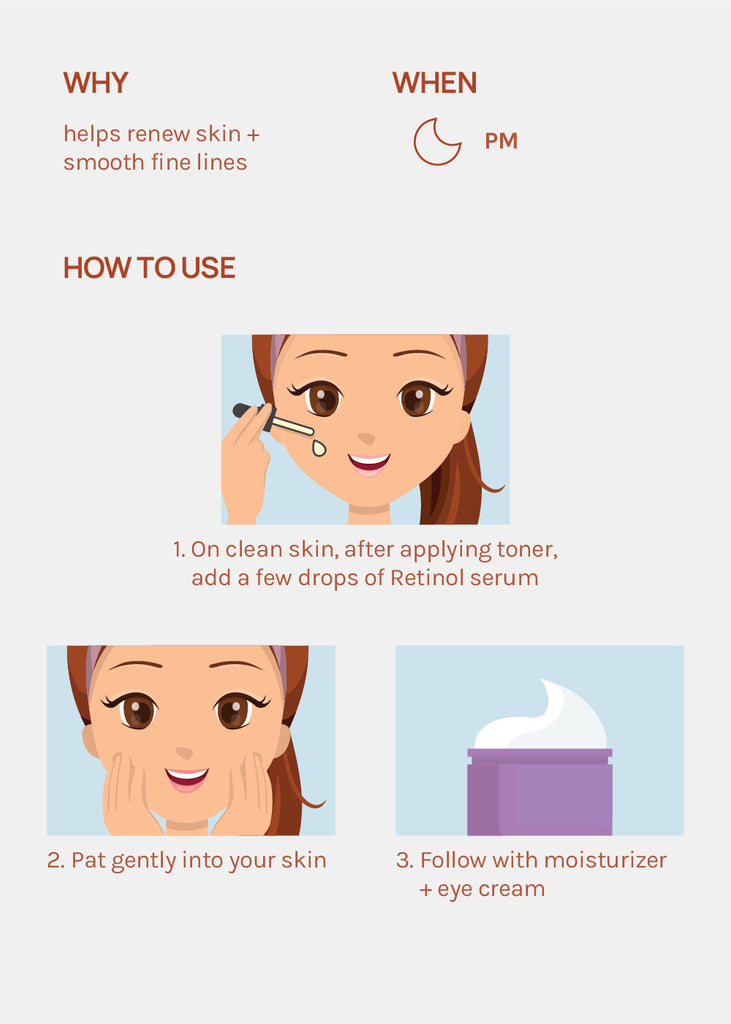 WHY

helps renew skin + smooth fine lines

WHEN

PM

HOW TO USE

1. On clean skin, after applying toner, add a few drops of Retinol serum

2. Pat gently into your skin

3. Follow with moisturizer + eye cream