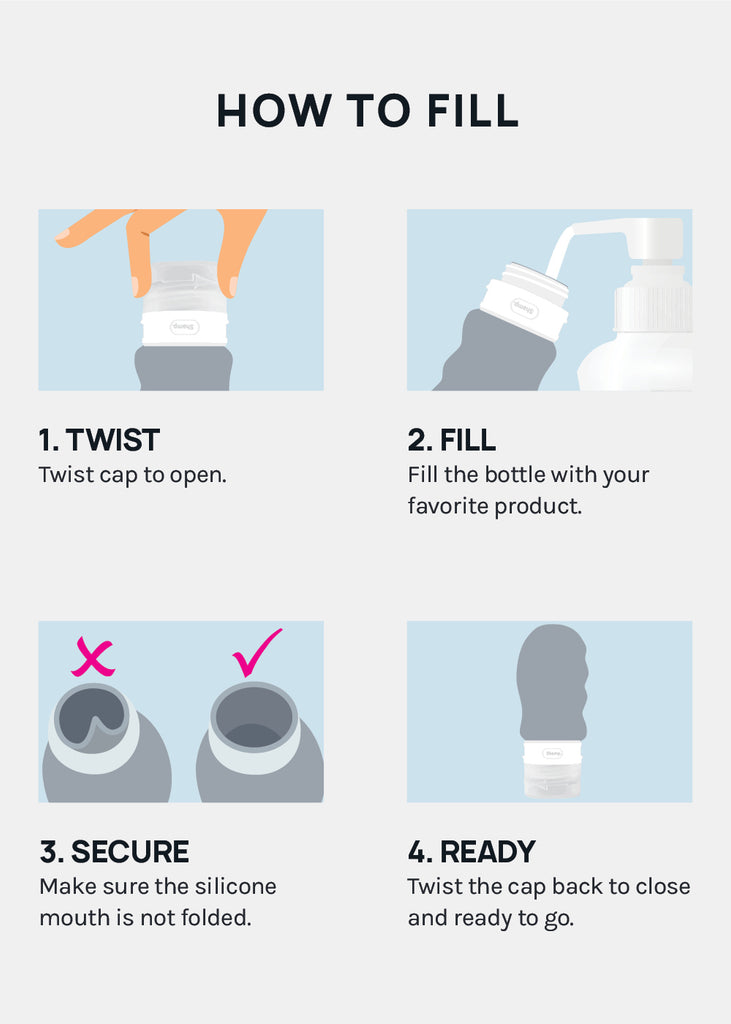 HOW TO FILL

1. TWIST
Twist cap to open.

2. FILL
Fill the bottle with your favorite product.

3. SECURE
Make sure the silicone mouth is not folded.

4. READY
Twist the cap back to close and ready to go.