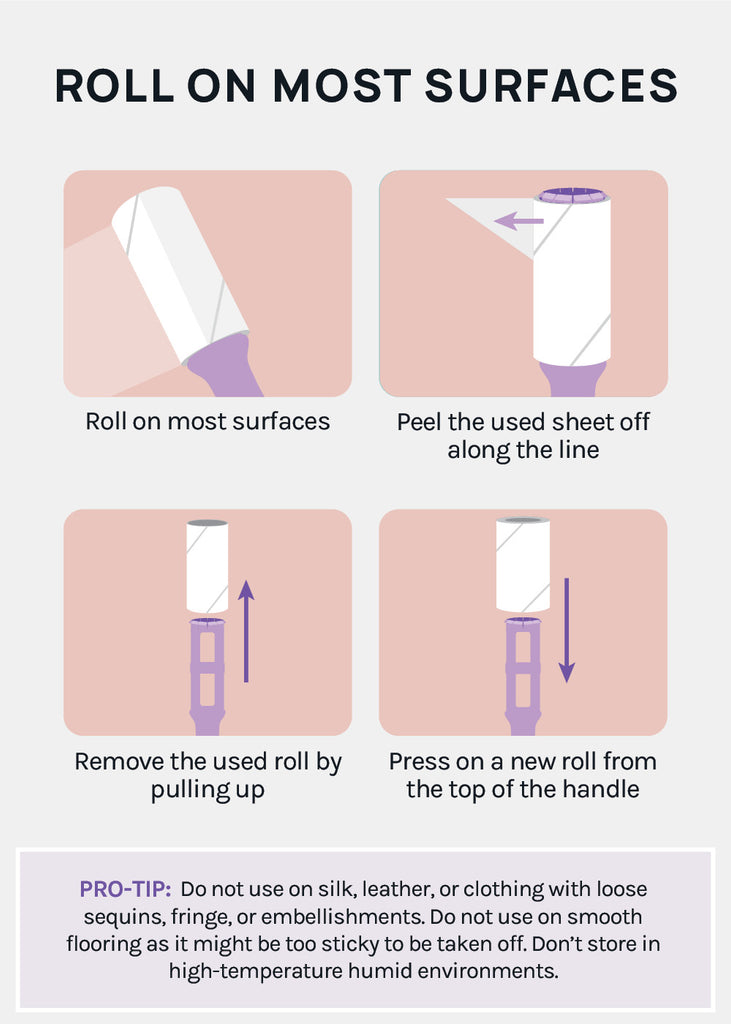 ROLL ON MOST SURFACES

Roll on most surfaces

Peel the used sheet off along the line

Remove the used roll by pulling up

Press on a new roll from the top of the handle

PRO-TIP: Do not use on silk, leather, or clothing with loose sequins, fringe, or embellishments. Do not use on smooth flooring as it might be too sticky to be taken off. Don't store in high-temperature humid environments.