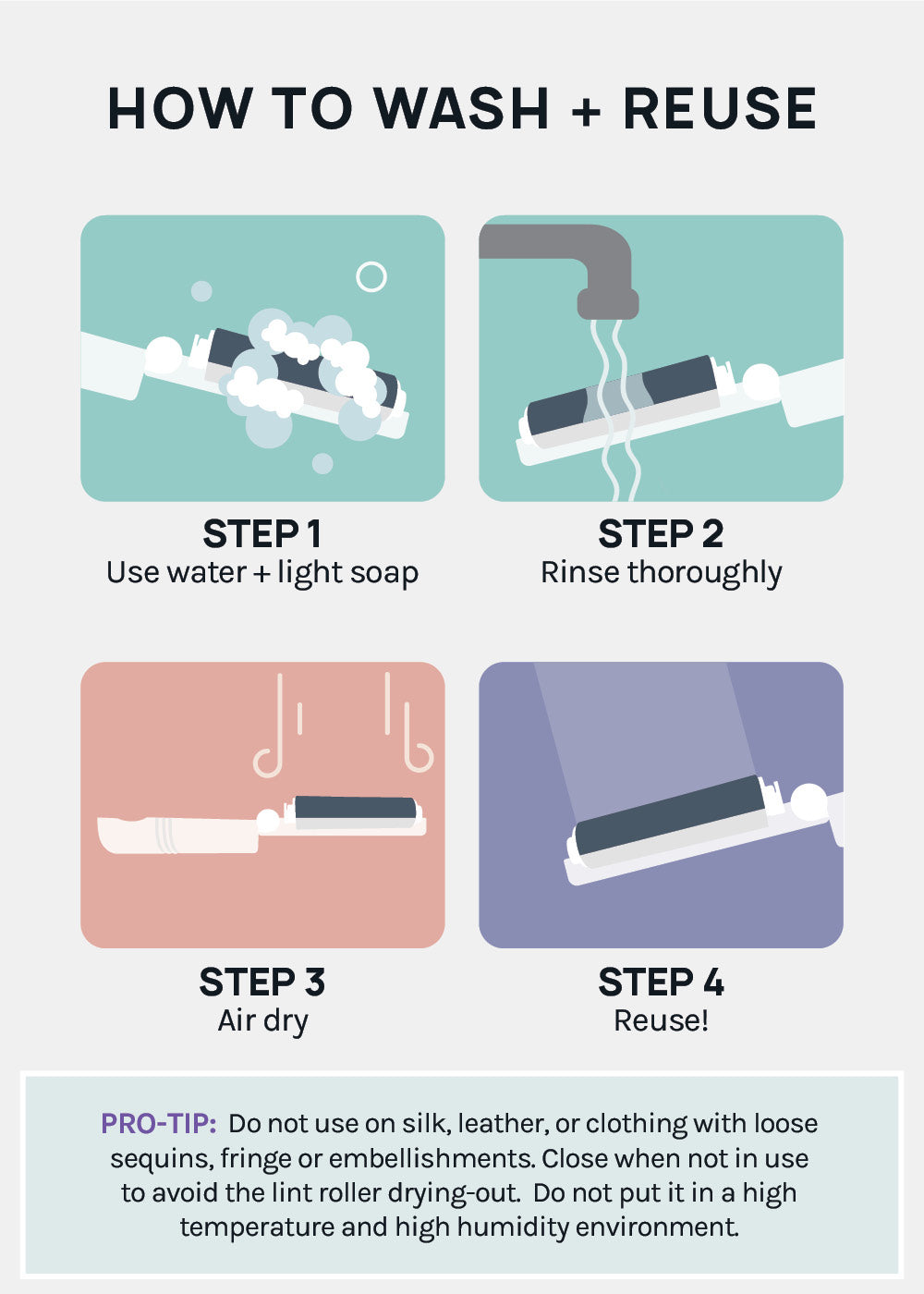 HOW TO WASH + REUSE

STEP 1
Use water + light soap

STEP 2
Rinse thoroughly

STEP 3
Air dry

STEP 4
Reuse!

PRO-TIP: Do not use on silk, leather, or clothing with loose sequins, fringe or embellishments. Close when not in use to avoid the lint roller drying-out. Do not put it in a high temperature and high humidity environment.