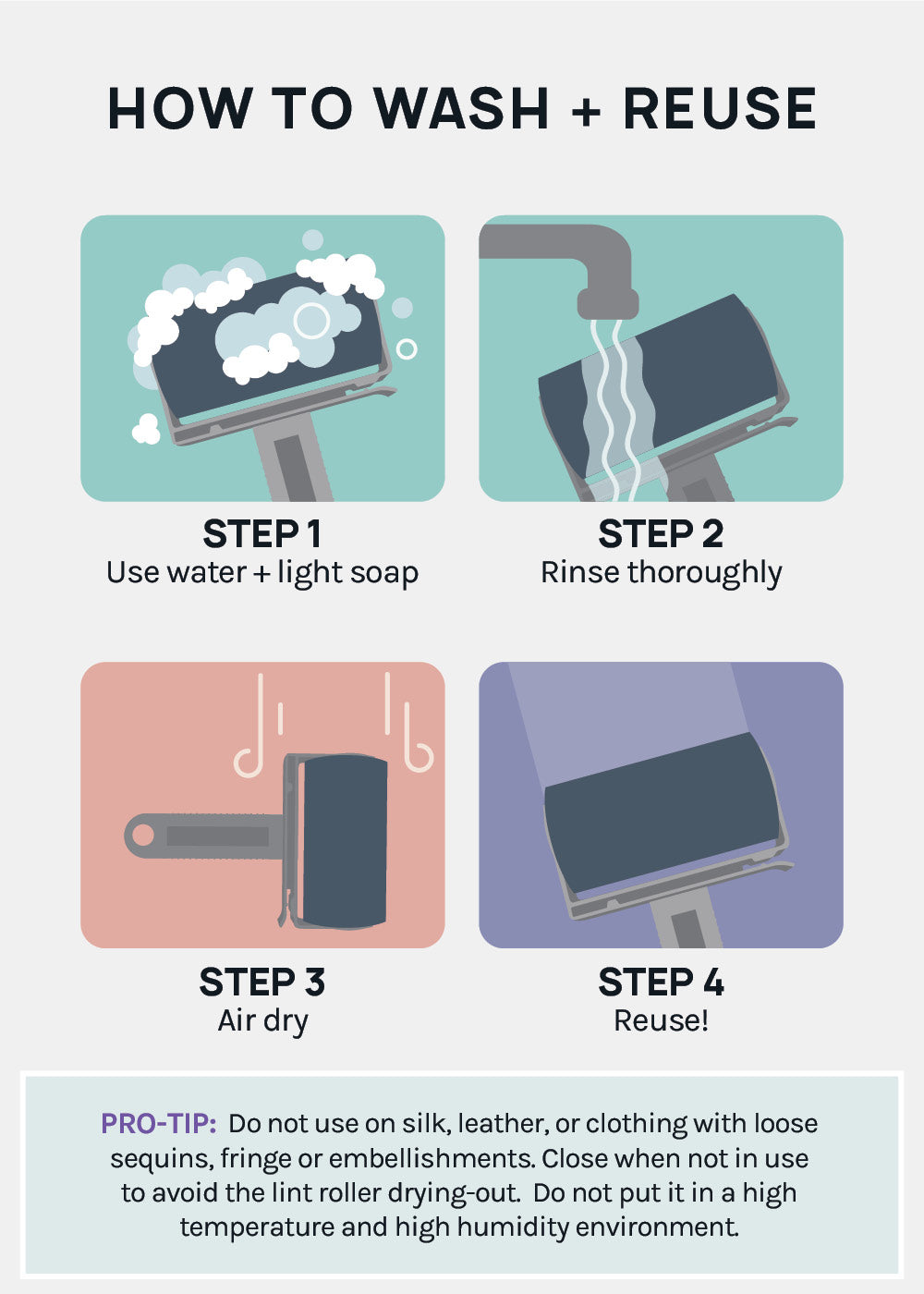 HOW TO WASH + REUSE

STEP 1
Use water + light soap

STEP 2
Rinse thoroughly

STEP 3
Air dry

STEP 4
Reuse!

PRO-TIP: Do not use on silk, leather, or clothing with loose sequins, fringe or embellishments. Close when not in use to avoid the lint roller drying-out. Do not put it in a high temperature and high humidity environment.