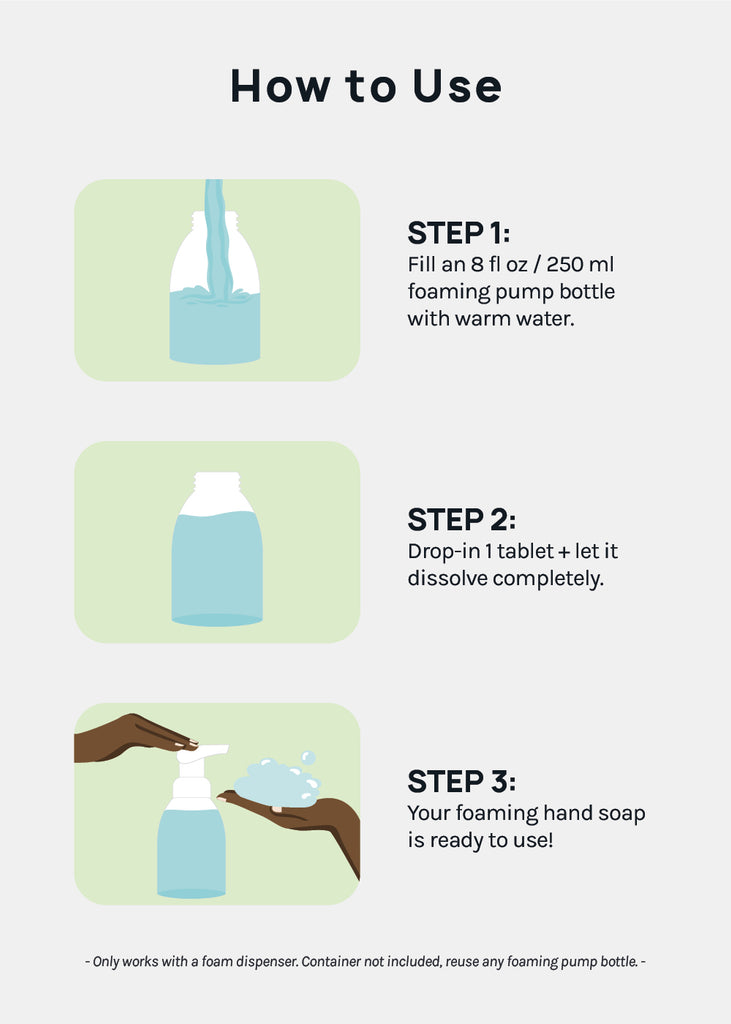 How to Use

STEP 1:
Fill an 8 fl oz / 250 ml foaming pump bottle with warm water.

STEP 2:
Drop-in 1 tablet + let it dissolve completely.

STEP 3:
Your foaming hand soap is ready to use!

- Only works with a foam dispenser. Container not included, reuse any foaming pump bottle. -