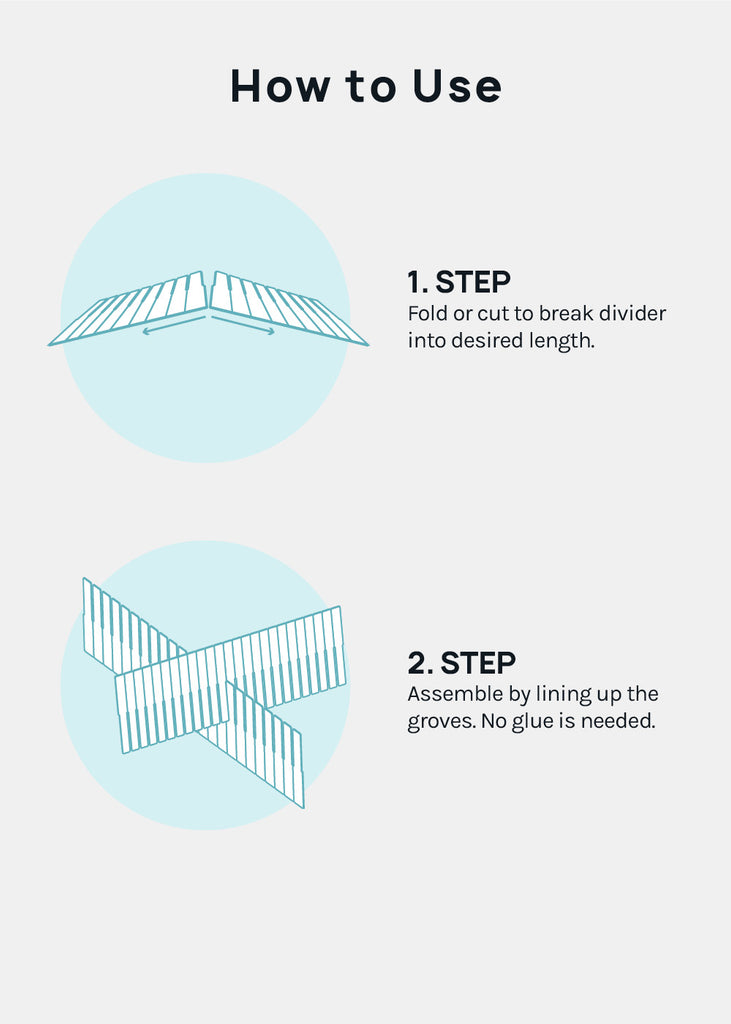 How to Use

1. STEP
Fold or cut to break divider into desired length.

2. STEP
Assemble by lining up the groves. No glue is needed.