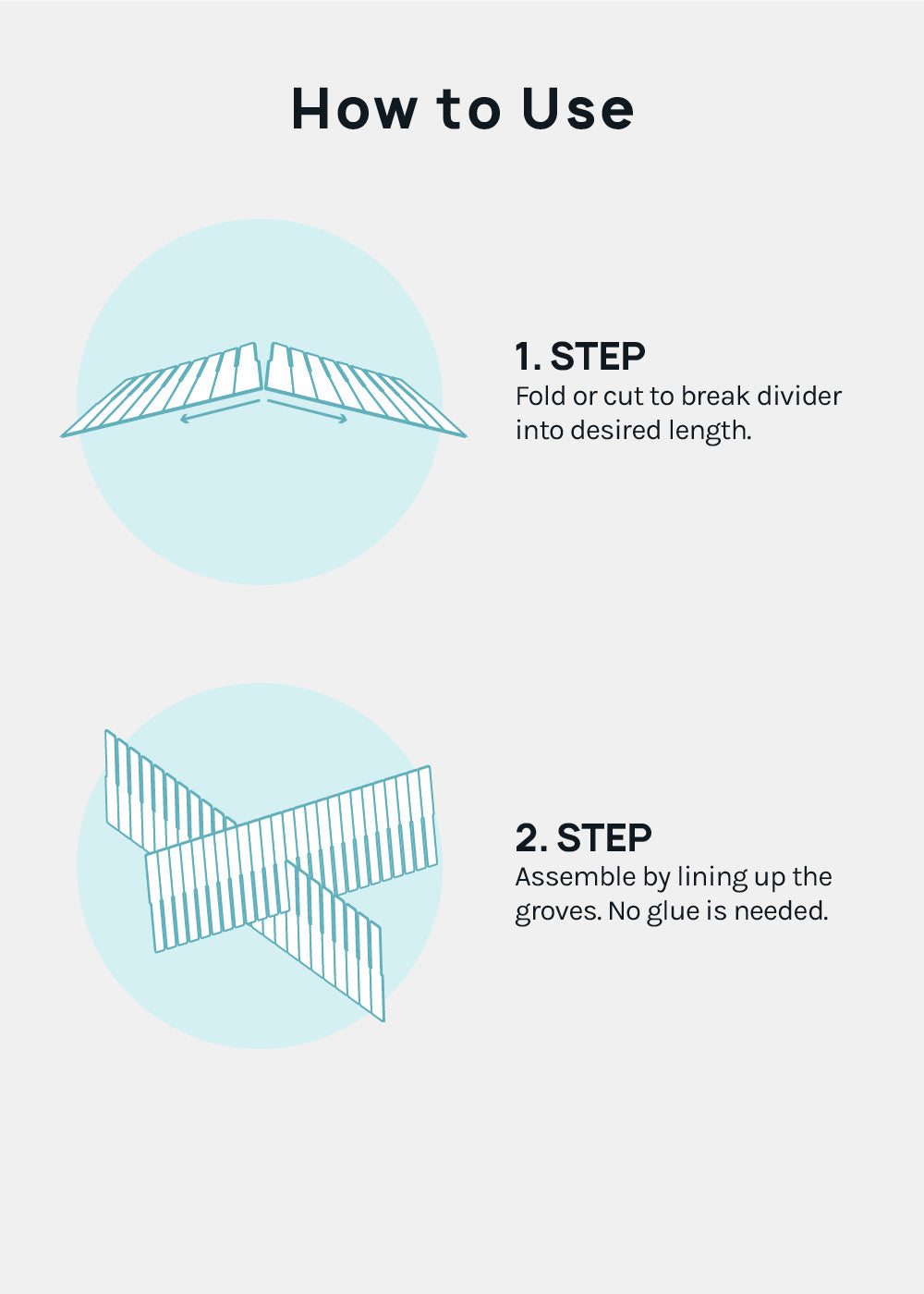 How to Use

1. STEP
Fold or cut to break divider into desired length.

2. STEP
Assemble by lining up the groves. No glue is needed.