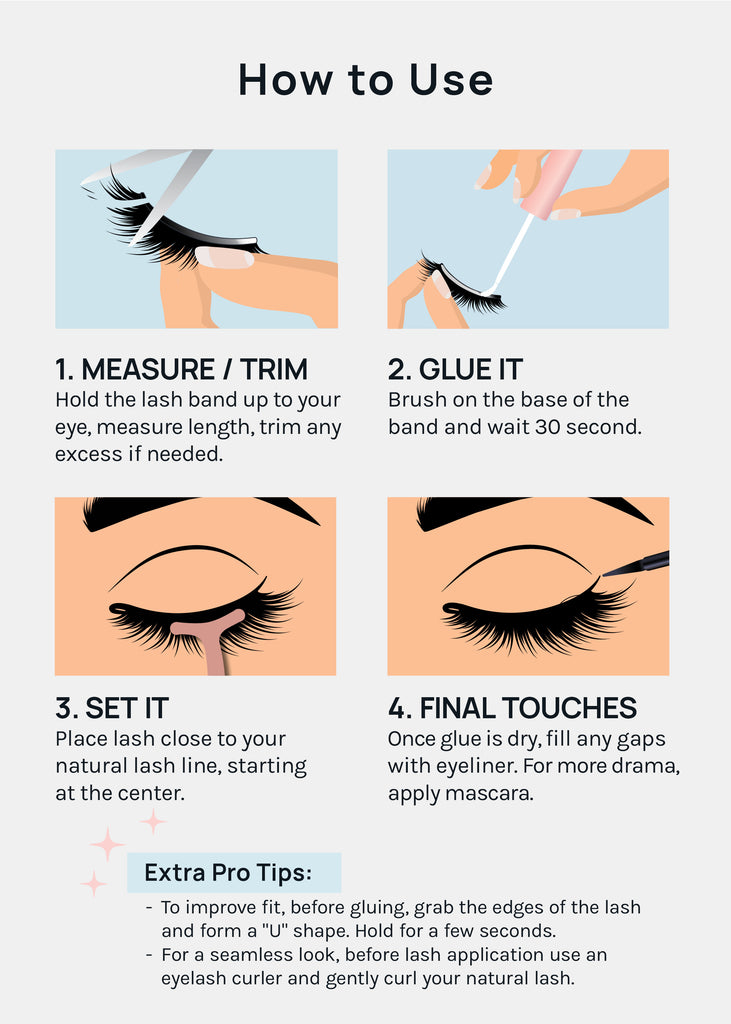 How to Use

1. MEASURE / TRIM
Hold the lash band up to your eye, measure length, trim any excess if needed.

2. GLUE IT
Brush on the base of the band and wait 30 second.

3. SET IT
Place lash close to your natural lash line, starting at the center.

4. FINAL TOUCHES
Once glue is dry, fill any gaps with eyeliner. For more drama, apply mascara.

Extra Pro Tips:
- To improve fit, before gluing, grab the edges of the lash and form a "U" shape. Hold for a few seconds.
- For a seamless look, before lash application use an eyelash curler and gently curl your natural lash.