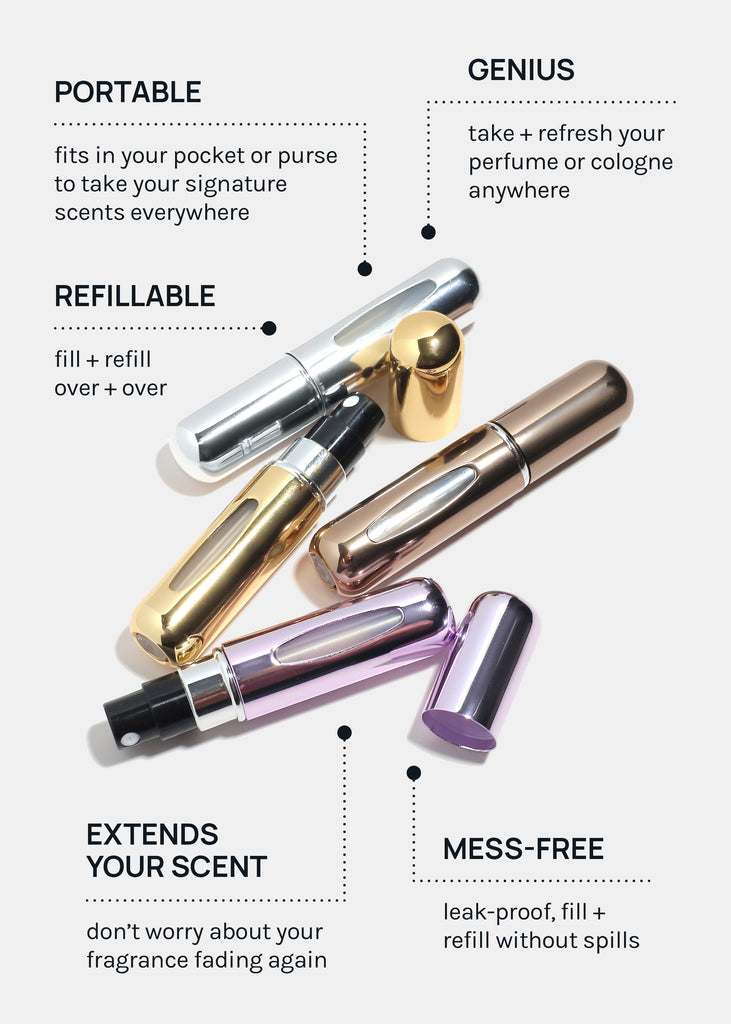 PORTABLE

fits in your pocket or purse to take your signature scents everywhere

GENIUS

take + refresh your perfume or cologne anywhere

REFILLABLE

fill + refill over + over

EXTENDS YOUR SCENT

don't worry about your fragrance fading again

MESS-FREE

leak-proof, fill + refill without spills