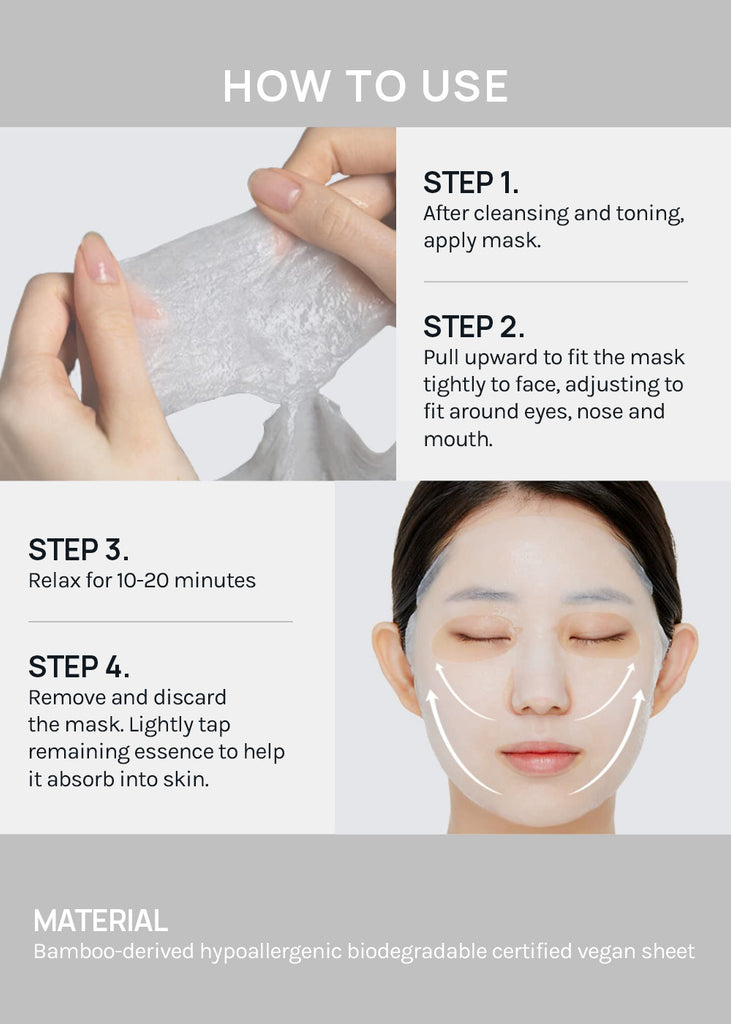 HOW TO USE

STEP 1.
After cleansing and toning, apply mask.

STEP 2.
Pull upward to fit the mask tightly to face, adjusting to fit around eyes, nose and mouth.

STEP 3.
Relax for 10-20 minutes

STEP 4.
Remove and discard the mask. Lightly tap remaining essence to help it absorb into skin.

MATERIAL
Bamboo-derived hypoallergenic biodegradable certified vegan sheet