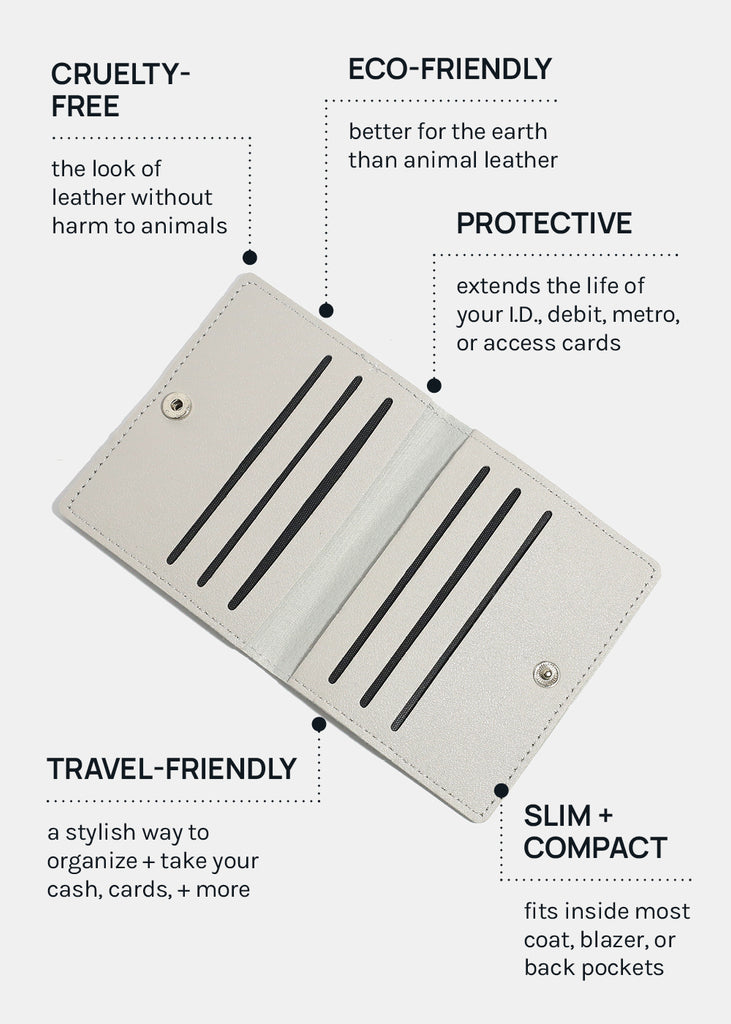 CRUELTY-FREE

the look of leather without harm to animals

ECO-FRIENDLY

better for the earth than animal leather

PROTECTIVE

extends the life of your I.D., debit, metro, or access cards

TRAVEL-FRIENDLY

a stylish way to organize + take your cash, cards, + more

SLIM + COMPACT

fits inside most coat, blazer, or back pockets