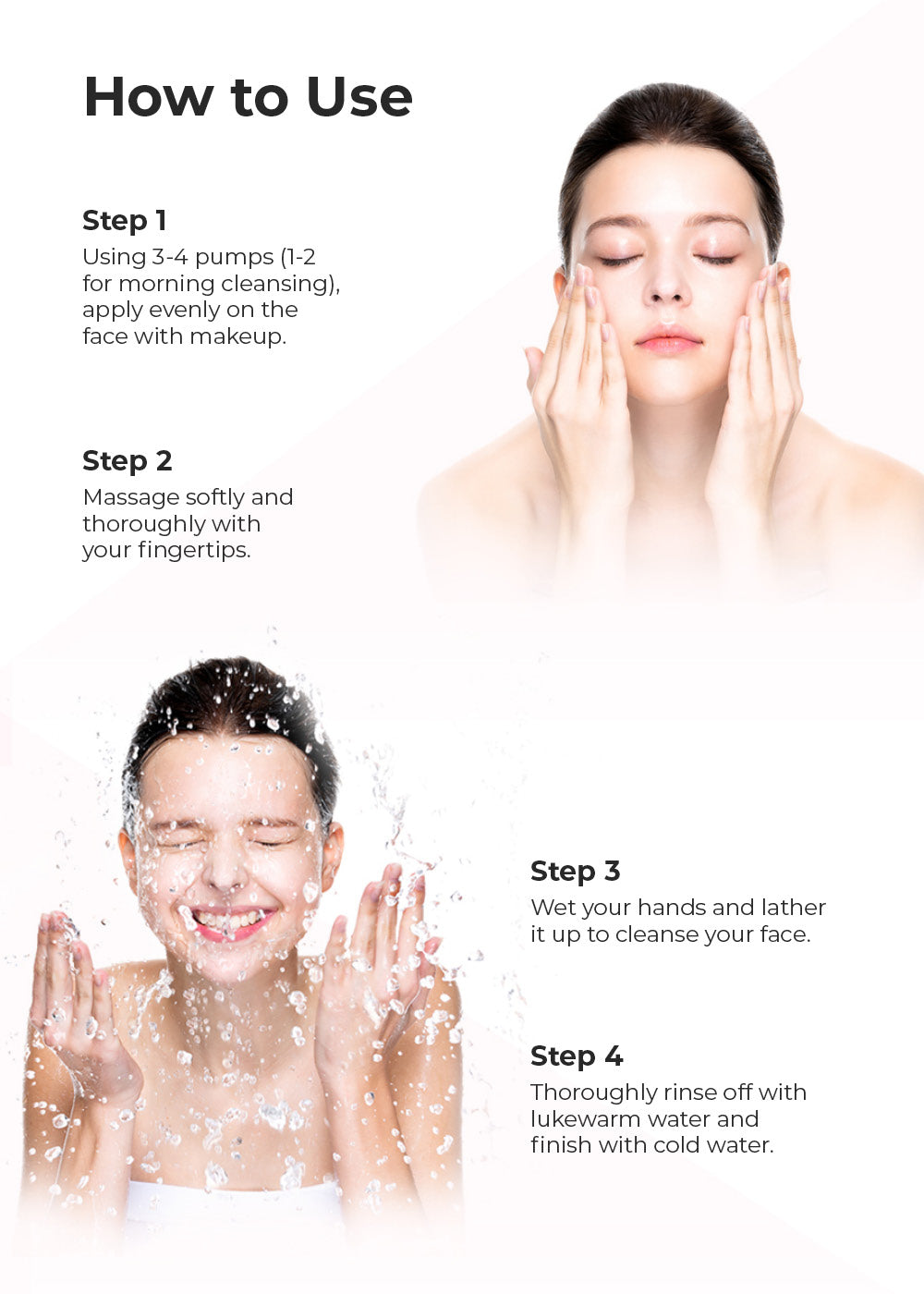 How to Use

Step 1
Using 3-4 pumps (1-2 for morning cleansing), apply evenly on the face with makeup.

Step 2
Massage softly and thoroughly with your fingertips.

Step 3
Wet your hands and lather it up to cleanse your face.

Step 4
Thoroughly rinse off with lukewarm water and finish with cold water.