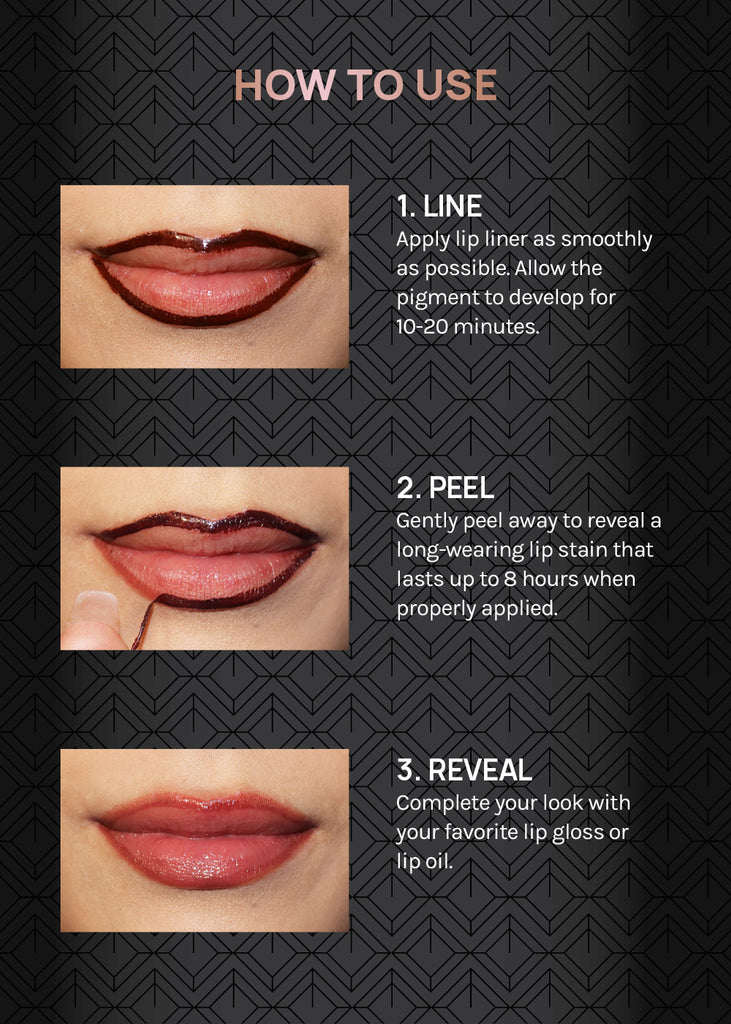 HOW TO USE

1. LINE
Apply lip liner as smoothly as possible. Allow the pigment to develop for 10-20 minutes.

2. PEEL
Gently peel away to reveal a long-wearing lip stain that lasts up to 8 hours when properly applied.

3. REVEAL
Complete your look with your favorite lip gloss or lip oil.