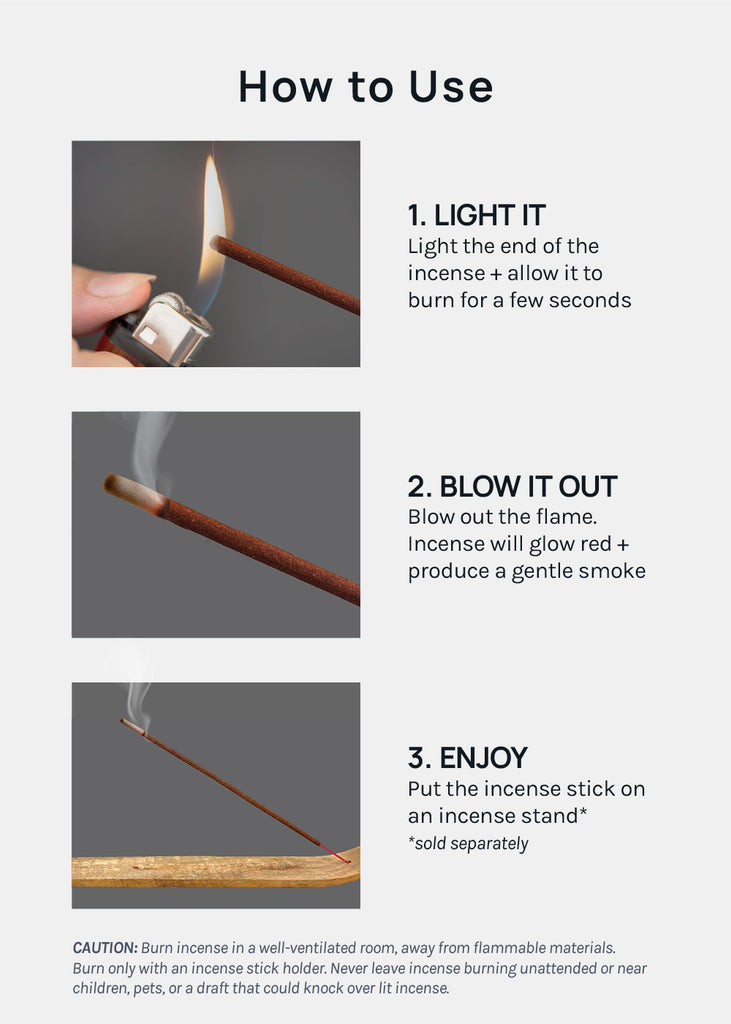 How to Use

1. LIGHT IT
Light the end of the incense + allow it to burn for a few seconds

2. BLOW IT OUT
Blow out the flame. Incense will glow red + produce a gentle smoke

3. ENJOY
Put the incense stick on an incense stand*
*sold separately

CAUTION: Burn incense in a well-ventilated room, away from flammable materials. Burn only with an incense stick holder. Never leave incense burning unattended or near children, pets, or a draft that could knock over lit incense.